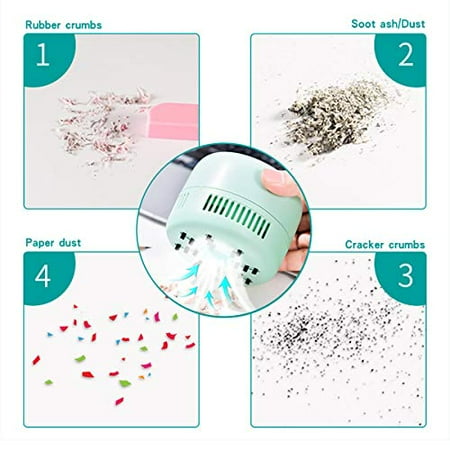 Rubber crumbs

1

Soot ash/Dust

2

Paper dust

4

Cracker crumbs

3