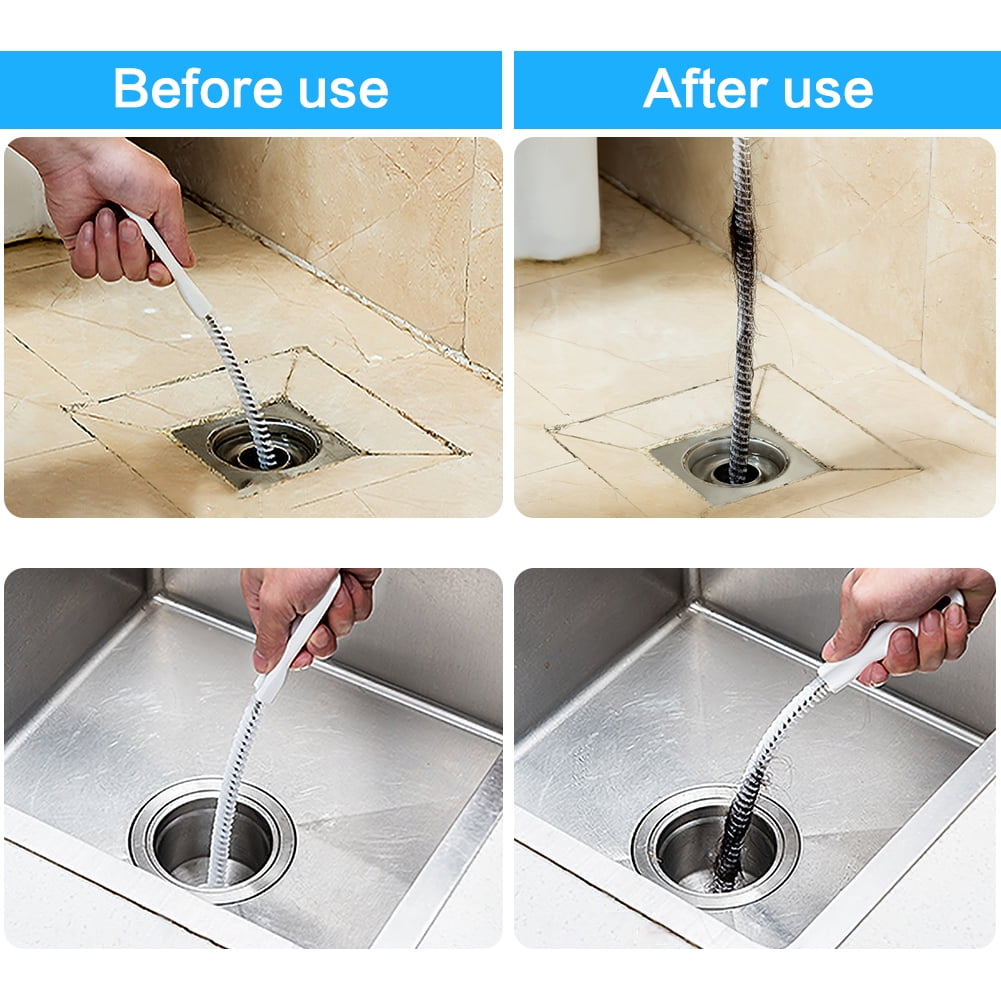 Before use

After use