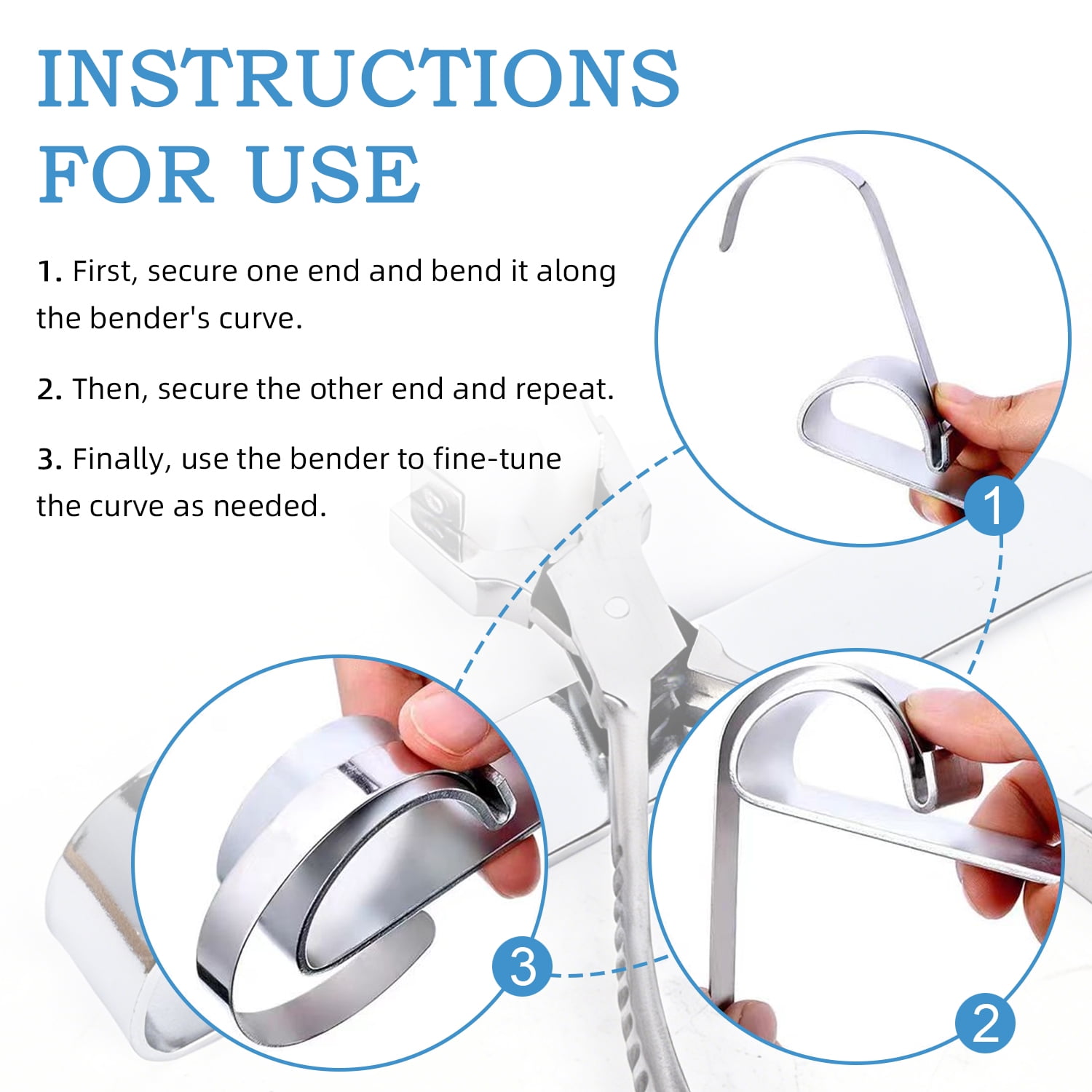 INSTRUCTIONS FOR USE

1. First, secure one end and bend it along the bender's curve.

2. Then, secure the other end and repeat.

3. Finally, use the bender to fine-tune the curve as needed.

1

3

2