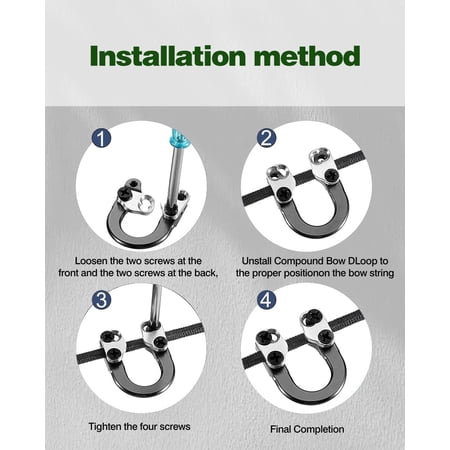 Installation method

1

Loosen the two screws at the front and the two screws at the back,

2

Unstall Compound Bow DLoop to the proper positionon the bow string

3

Tighten the four screws

4

Final Completion