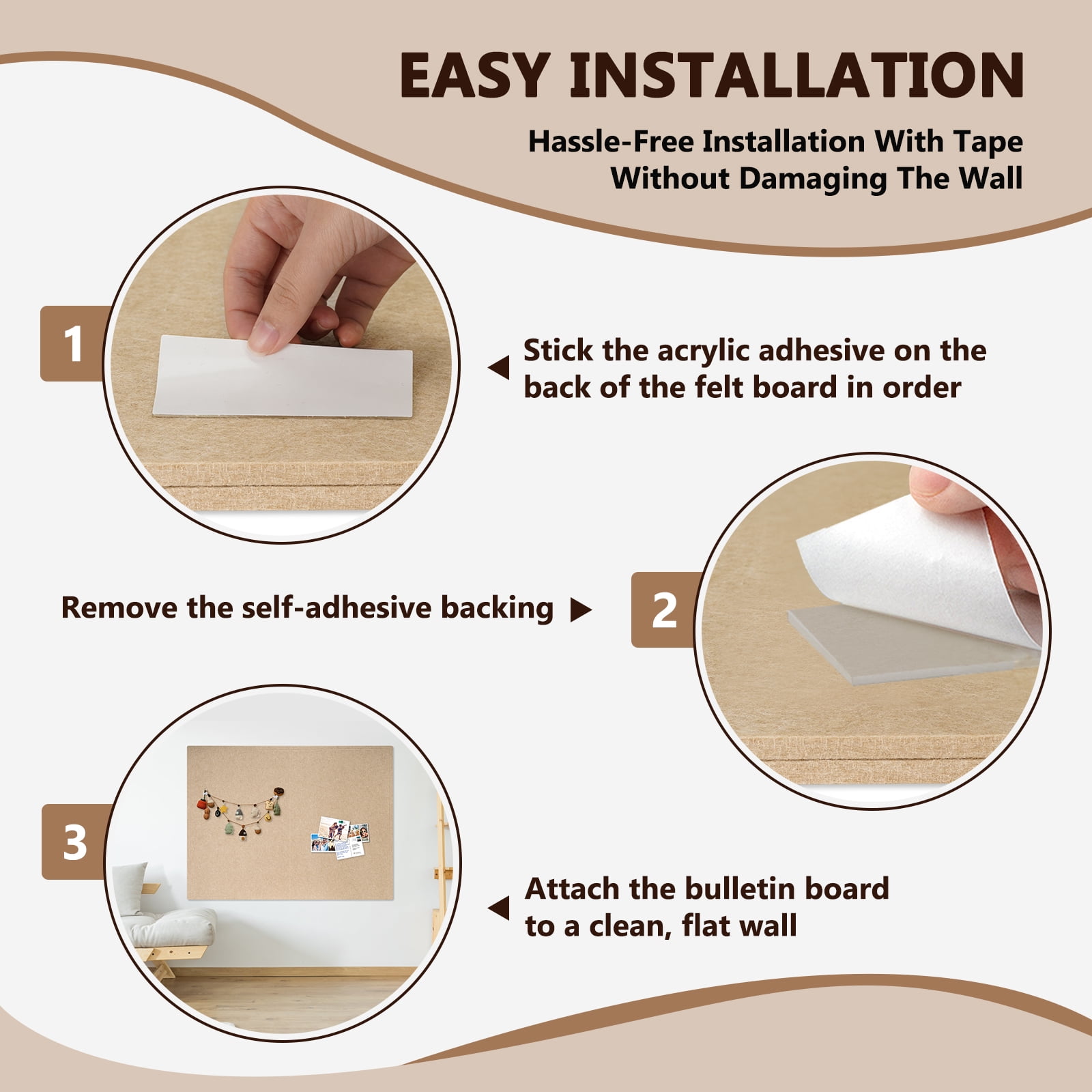 EASY INSTALLATION

Hassle-Free Installation With Tape Without Damaging The Wall

1

Stick the acrylic adhesive on the back of the felt board in order

Remove the self-adhesive backing

2

3

Attach the bulletin board to a clean, flat wall