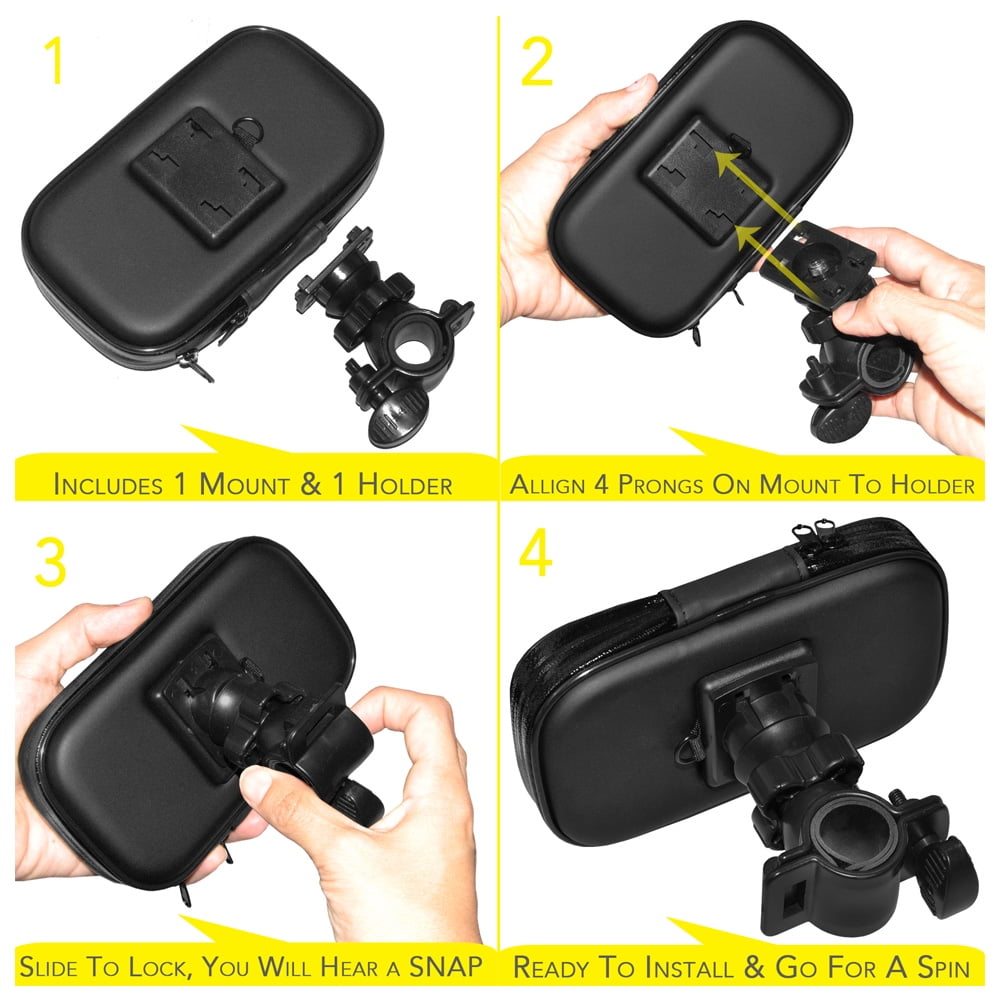 1

Includes 1 Mount & 1 Holder

2

Allign 4 Prongs On Mount To Holder

3

Slide To Lock, You Will Hear a SNAP

4

Ready To Install & Go For A Spin