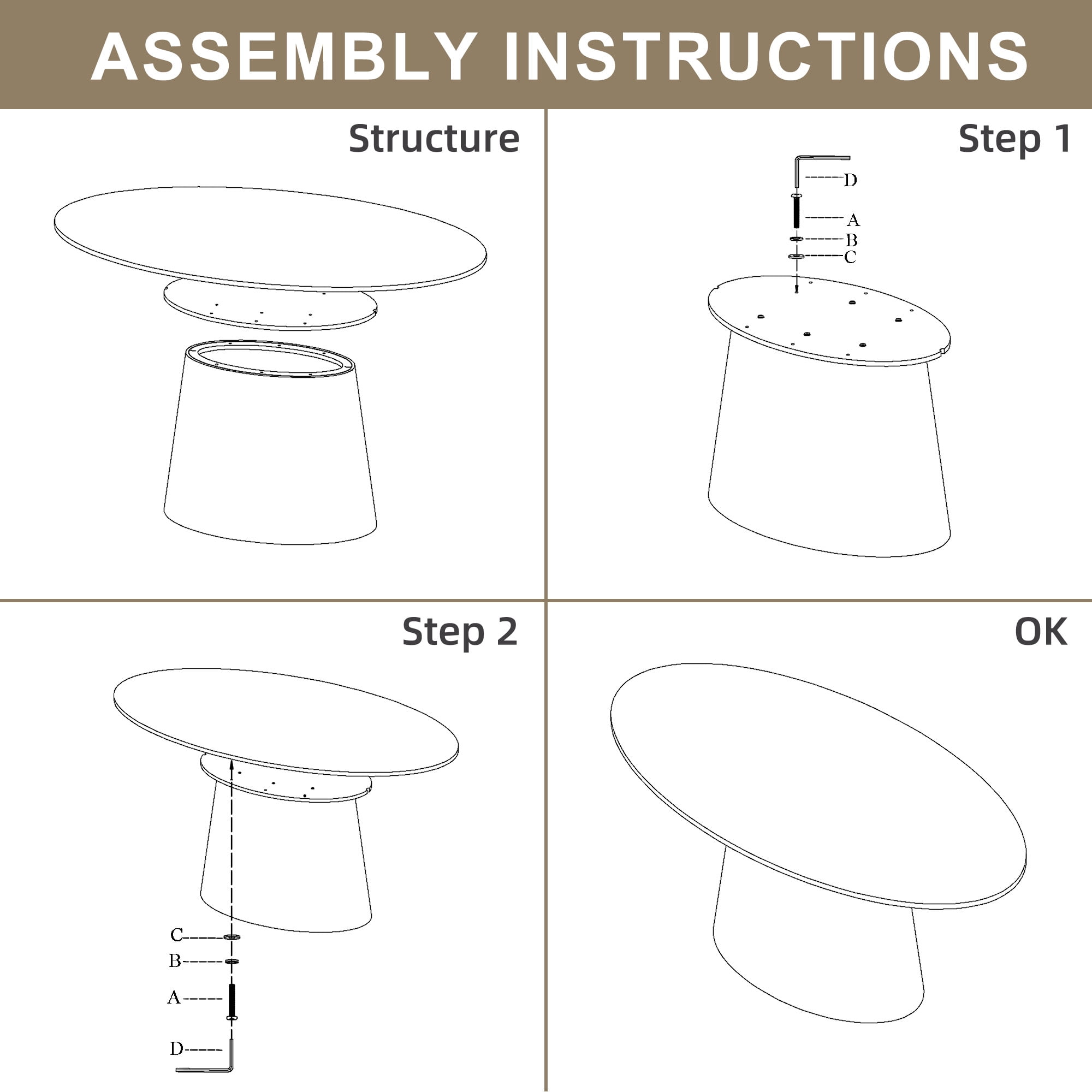 ASSEMBLY INSTRUCTIONS

Structure

Step 1

D
A
B
C

Step 2

C
B
A
D

OK