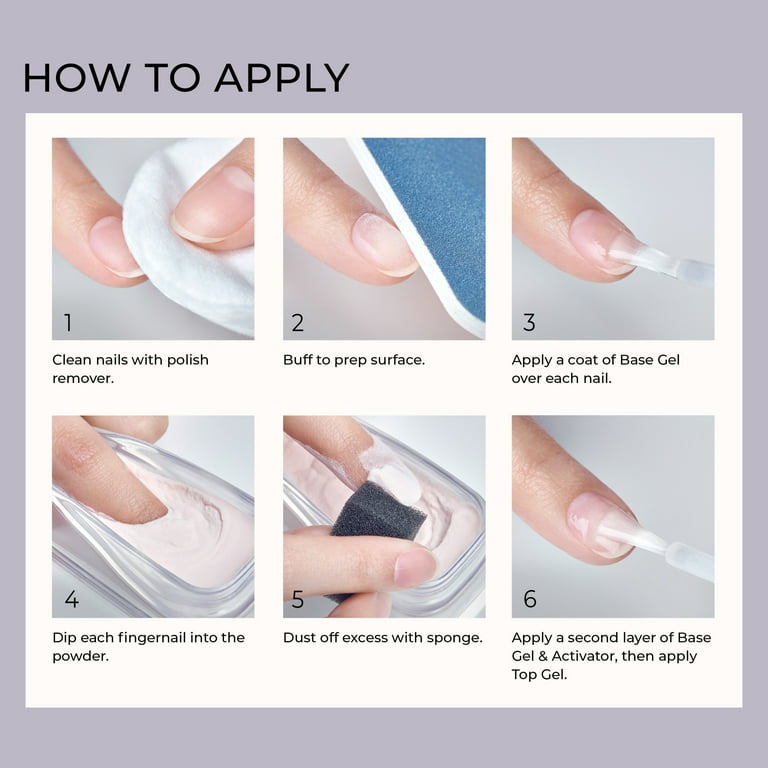 HOW TO APPLY

1
Clean nails with polish remover.

2
Buff to prep surface.

3
Apply a coat of Base Gel over each nail.

4
Dip each fingernail into the powder.

5
Dust off excess with sponge.

6
Apply a second layer of Base Gel & Activator, then apply Top Gel.