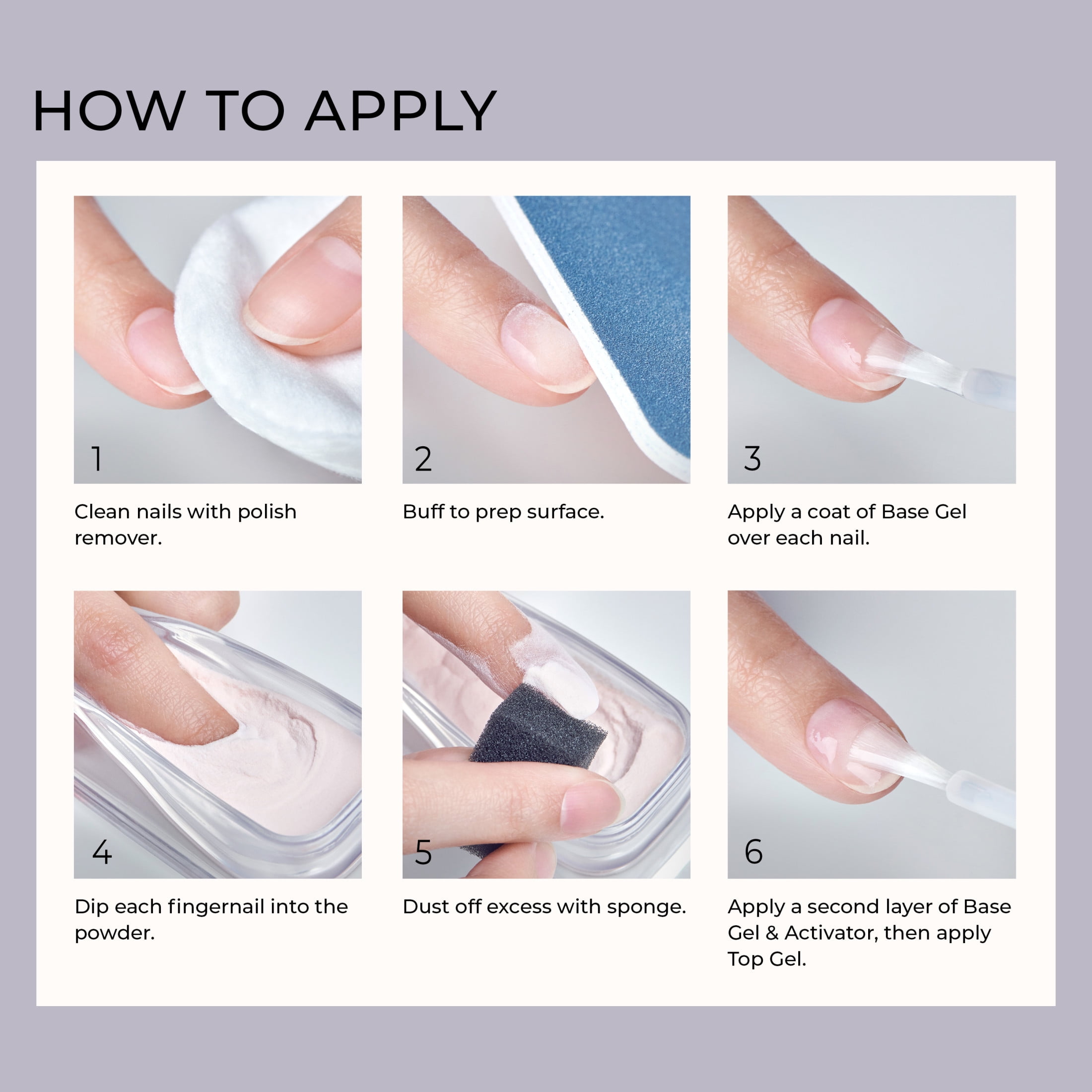 HOW TO APPLY

1

Clean nails with polish remover.

2

Buff to prep surface.

3

Apply a coat of Base Gel over each nail.

4

Dip each fingernail into the powder.

5

Dust off excess with sponge.

6

Apply a second layer of Base Gel & Activator, then apply Top Gel.