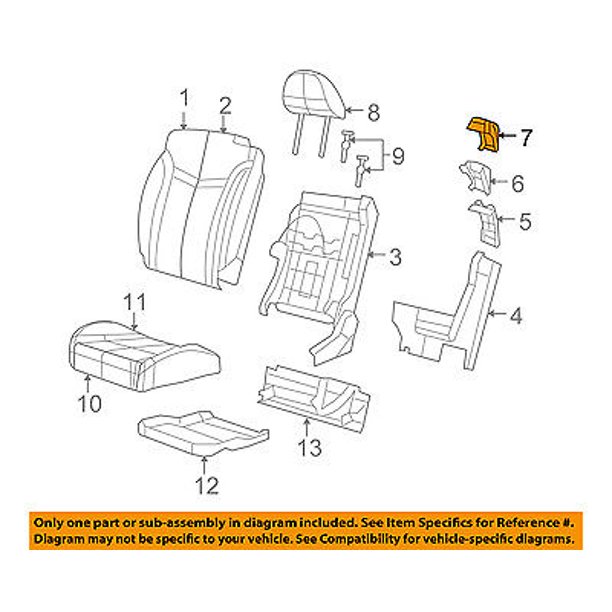 1
2
8
7
9
6
5
3
4
11
10
13
12

Only one part or sub-assembly in diagram included. See Item Specifics for Reference #. Diagram may not be specific to your vehicle. See Compatibility for vehicle-specific diagrams.