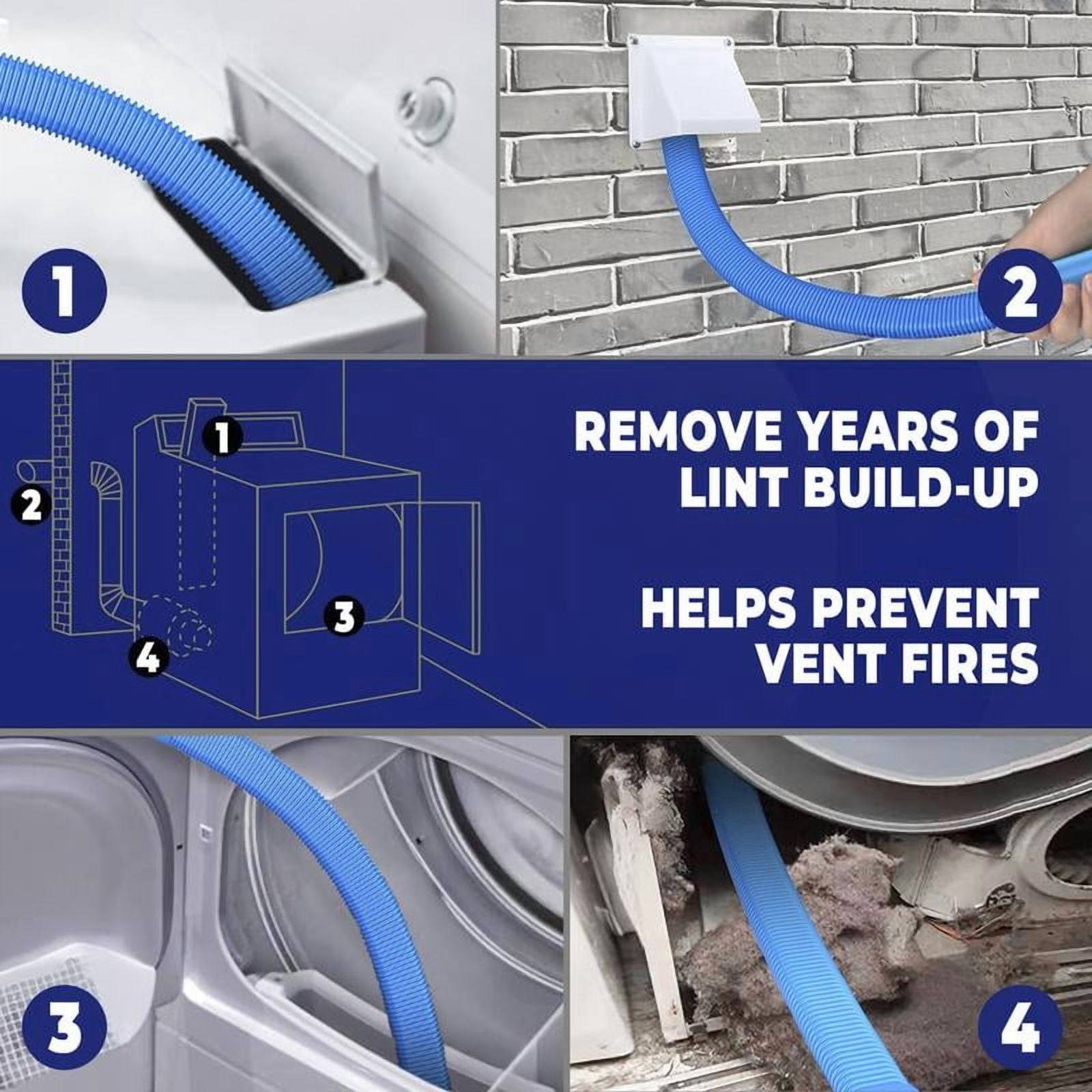 1

2

1

2

3

4

REMOVE YEARS OF LINT BUILD-UP

HELPS PREVENT VENT FIRES

3

4