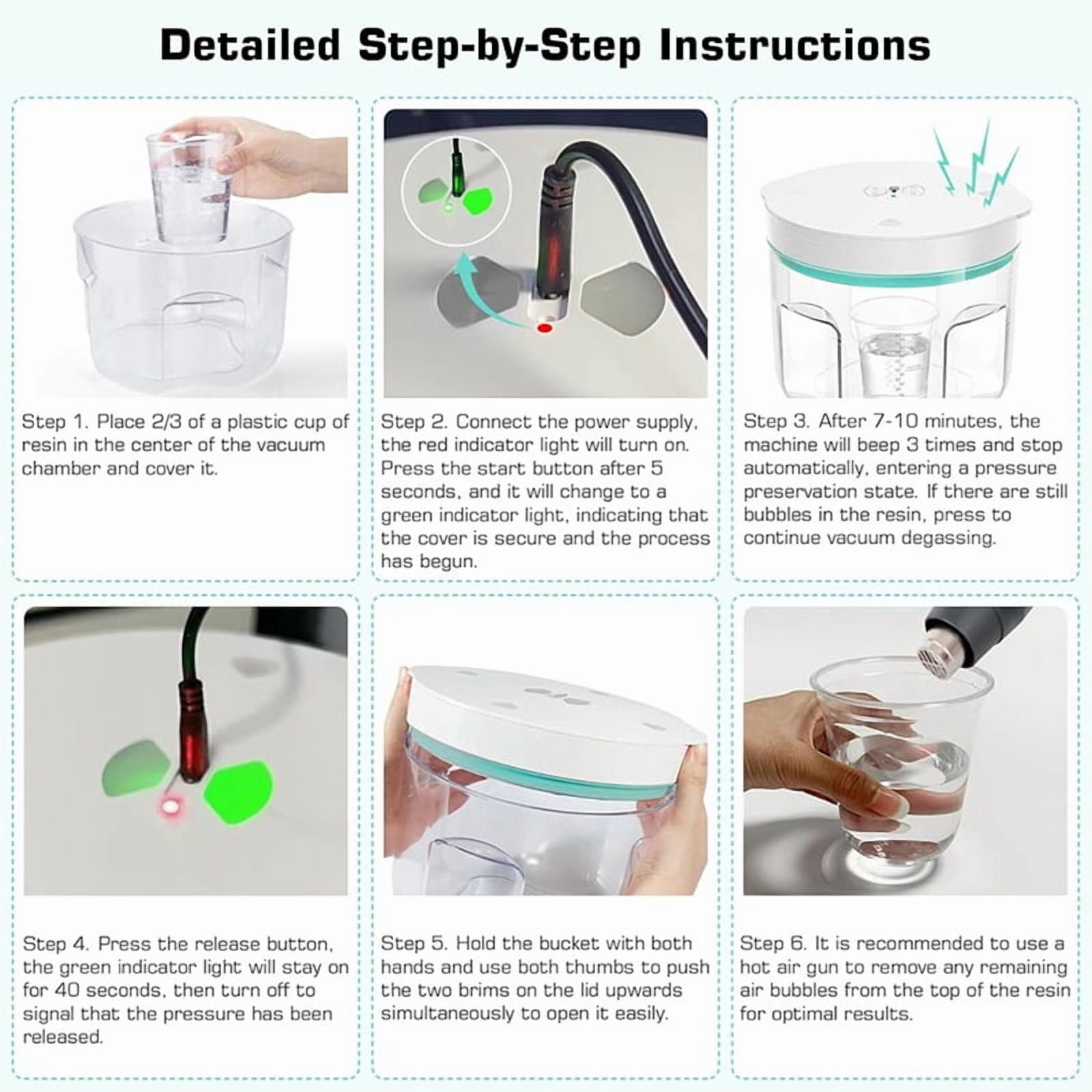 Detailed Step-by-Step Instructions

Step 1. Place 2/3 of a plastic cup of resin in the center of the vacuum chamber and cover it.

Step 2. Connect the power supply, the red indicator light will turn on. Press the start button after 5 seconds, and it will change to a green indicator light, indicating that the cover is secure and the process has begun.

Step 3. After 7-10 minutes, the machine will beep 3 times and stop automatically, entering a pressure preservation state. If there are still bubbles in the resin, press to continue vacuum degassing.

Step 4. Press the release button, the green indicator light will stay on for 40 seconds, then turn off to signal that the pressure has been released.

Step 5. Hold the bucket with both hands and use both thumbs to push the two brims on the lid upwards simultaneously to open it easily.

Step 6. It is recommended to use a hot air gun to remove any remaining air bubbles from the top of the resin for optimal results.