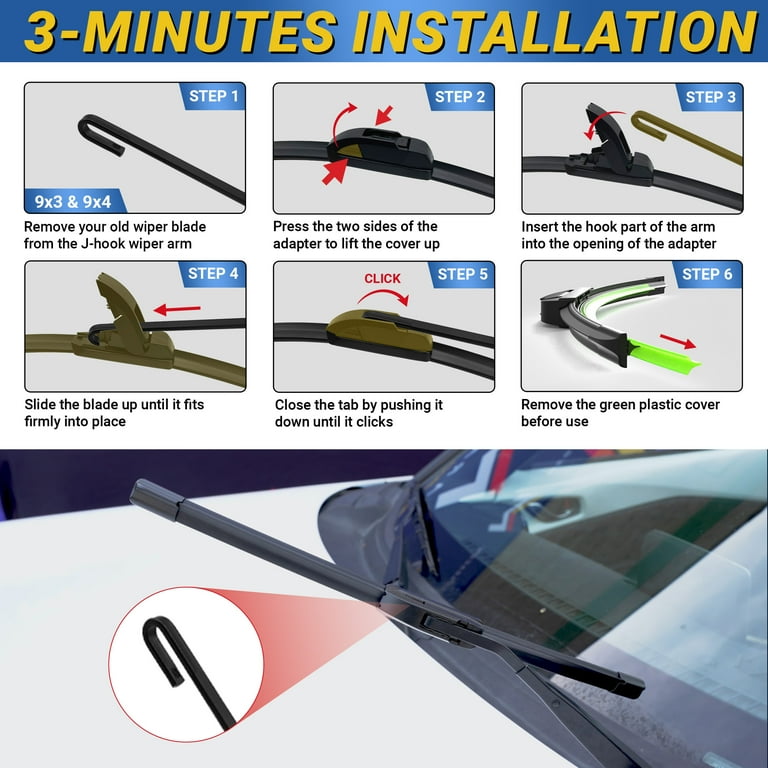 3-MINUTES INSTALLATION

STEP 1

9x3 & 9x4

Remove your old wiper blade from the J-hook wiper arm

STEP 2

Press the two sides of the adapter to lift the cover up

STEP 3

Insert the hook part of the arm into the opening of the adapter

STEP 4

Slide the blade up until it fits firmly into place

CLICK

STEP 5

Close the tab by pushing it down until it clicks

STEP 6

Remove the green plastic cover before use