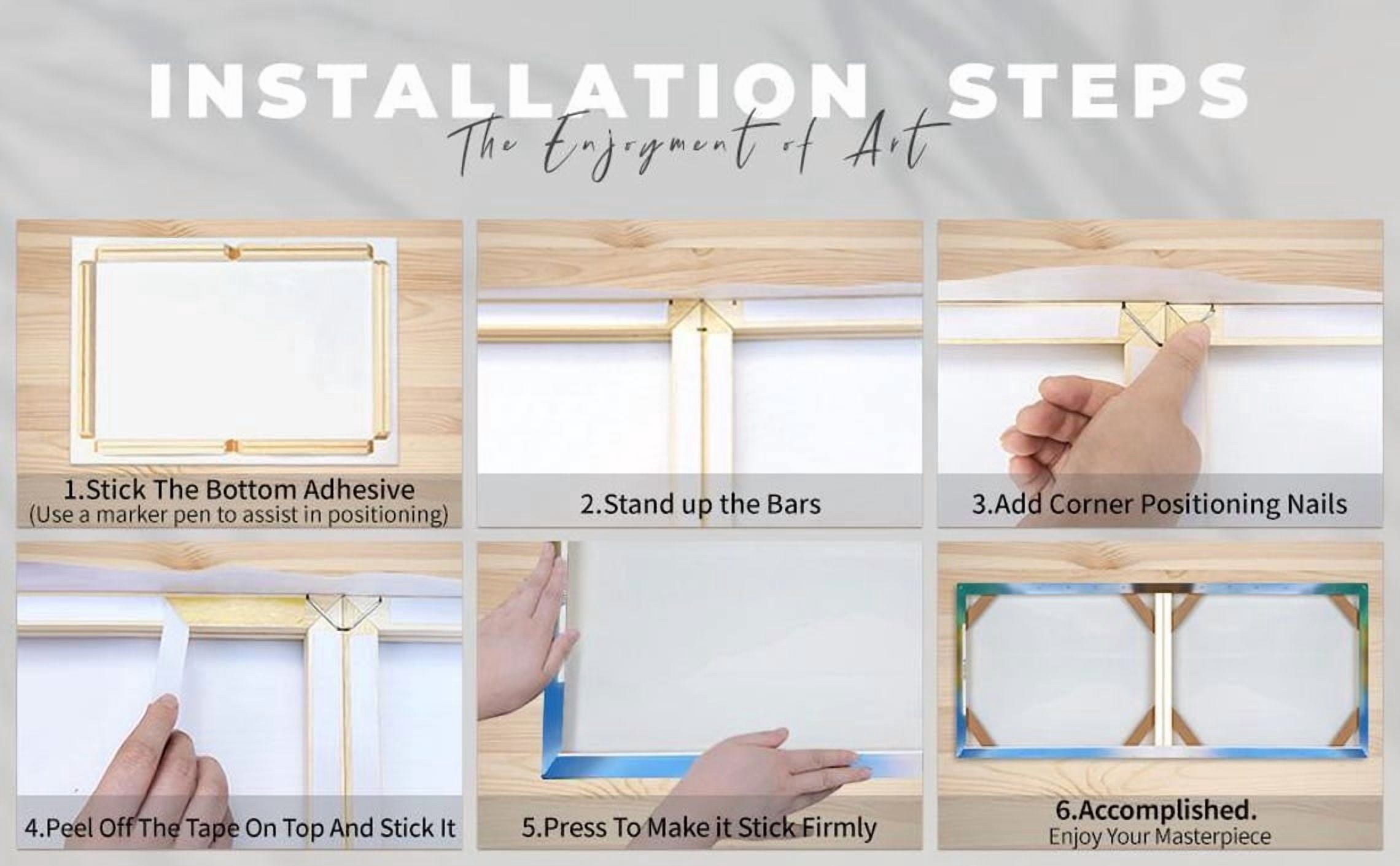 INSTALLATION STEPS
The Enjoyment of Art

1.Stick The Bottom Adhesive
(Use a marker pen to assist in positioning)

2.Stand up the Bars

3.Add Corner Positioning Nails

4.Peel Off The Tape On Top And Stick It

5.Press To Make it Stick Firmly

6.Accomplished.
Enjoy Your Masterpiece