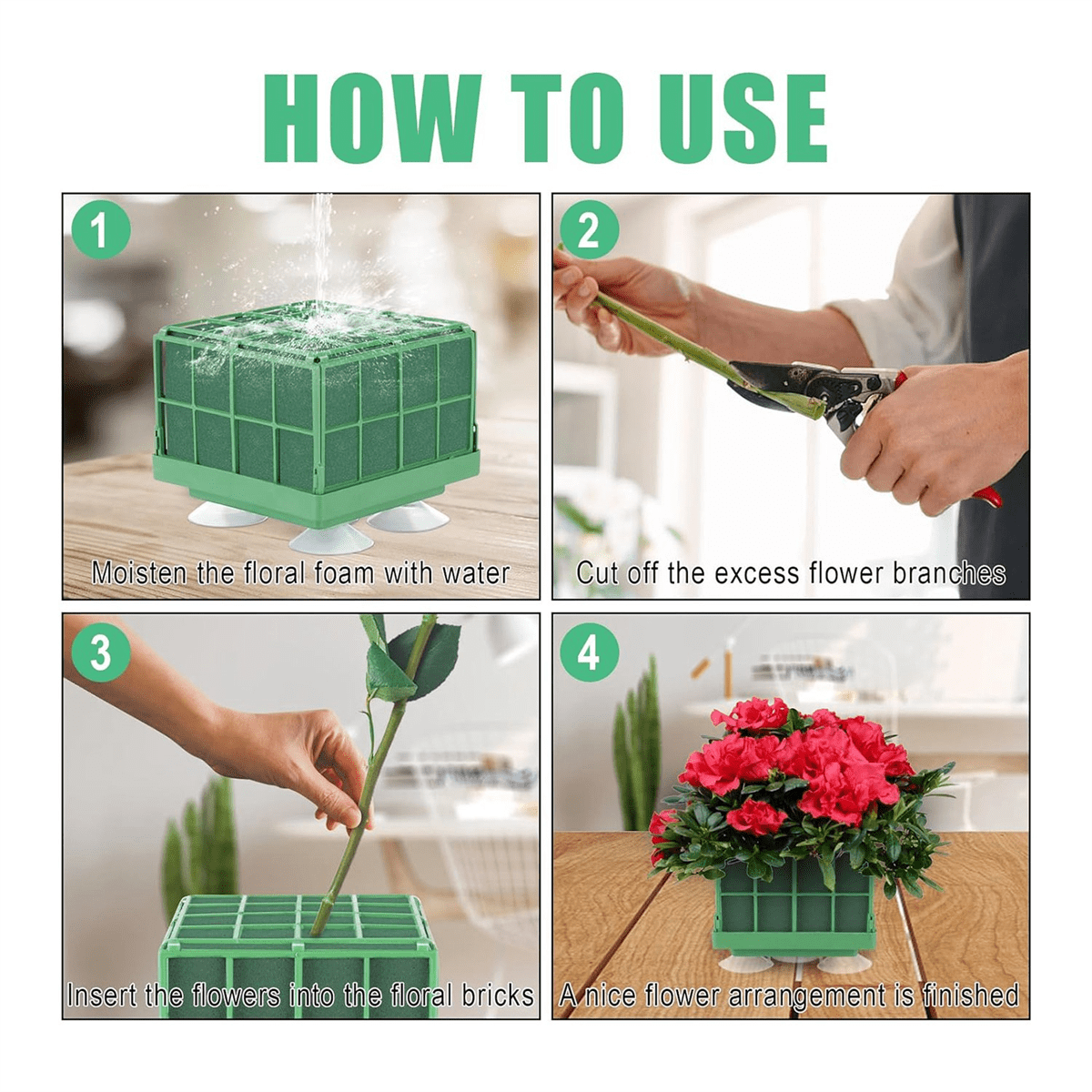 HOW TO USE

1

Moisten the floral foam with water

2

Cut off the excess flower branches

3

Insert the flowers into the floral bricks

4

A nice flower arrangement is finished