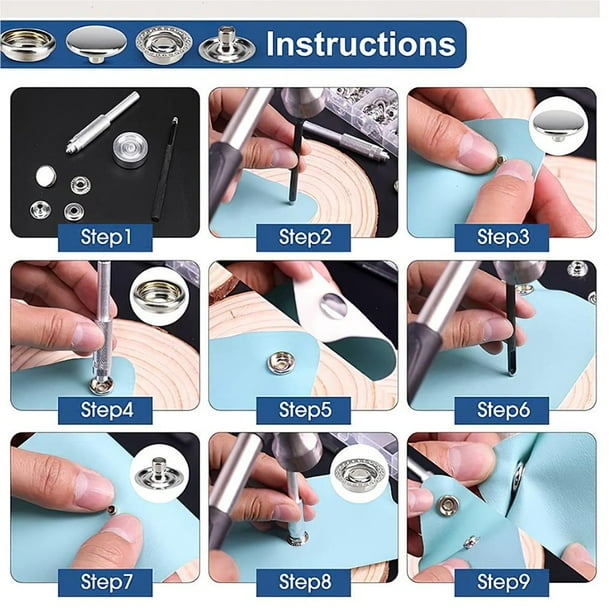 Instructions

Step1

Step2

Step3

Step4

Step5

Step6

Step7

Step8

Step9