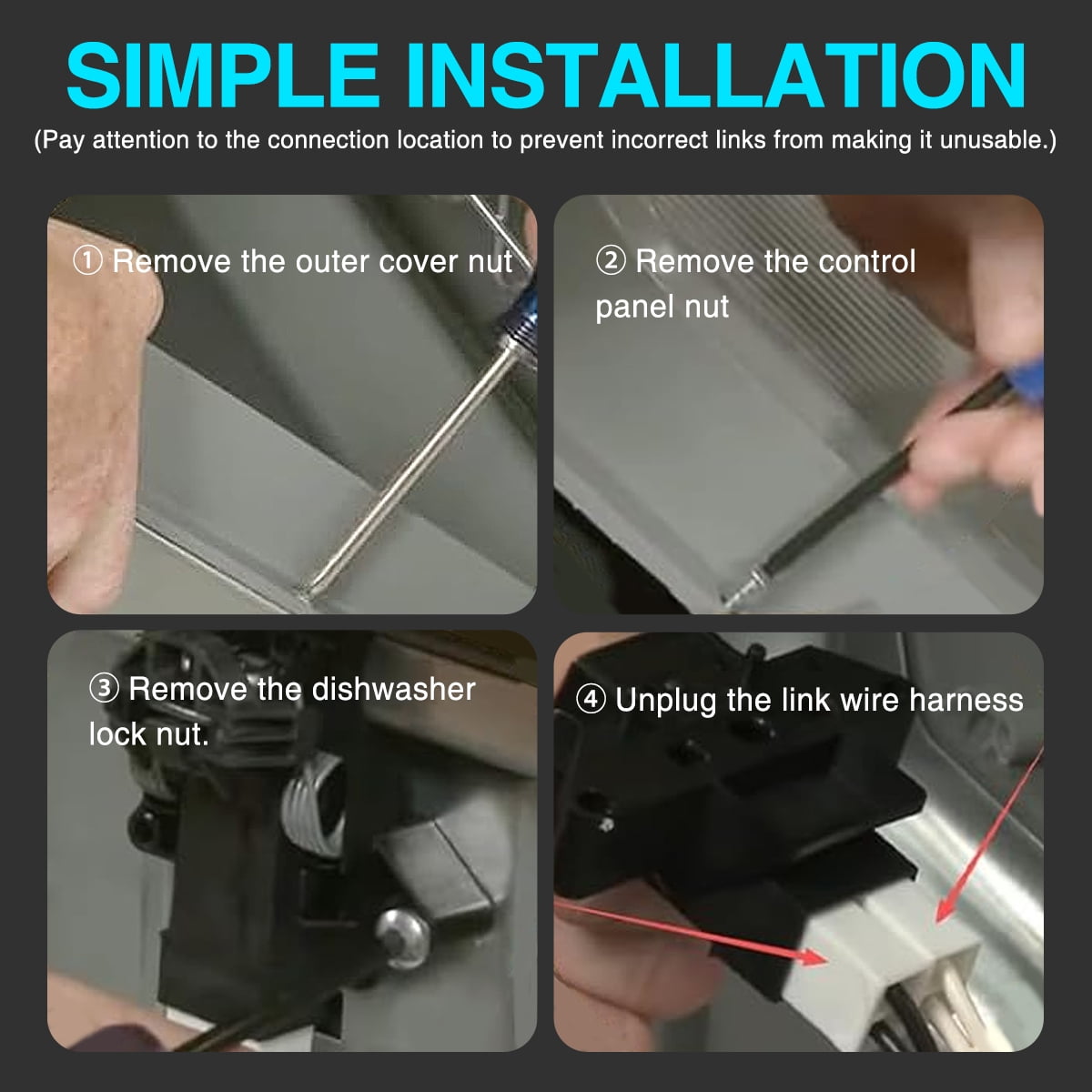 SIMPLE INSTALLATION

(Pay attention to the connection location to prevent incorrect links from making it unusable.)

① Remove the outer cover nut

② Remove the control panel nut

③ Remove the dishwasher lock nut.

④ Unplug the link wire harness