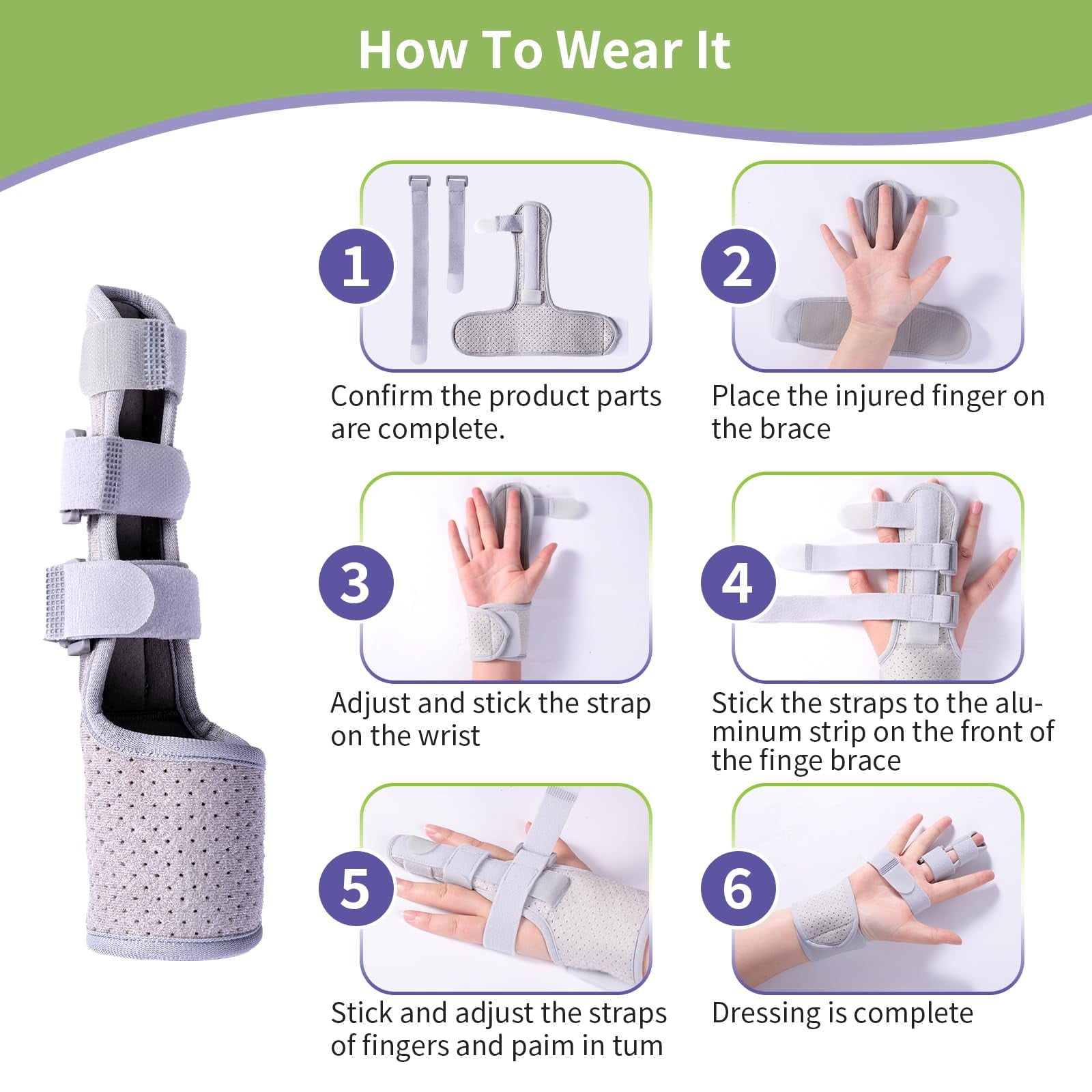 How To Wear It

1

Confirm the product parts are complete.

2

Place the injured finger on the brace

3

Adjust and stick the strap on the wrist

4

Stick the straps to the aluminum strip on the front of the finge brace

5

Stick and adjust the straps of fingers and paim in tum

6

Dressing is complete