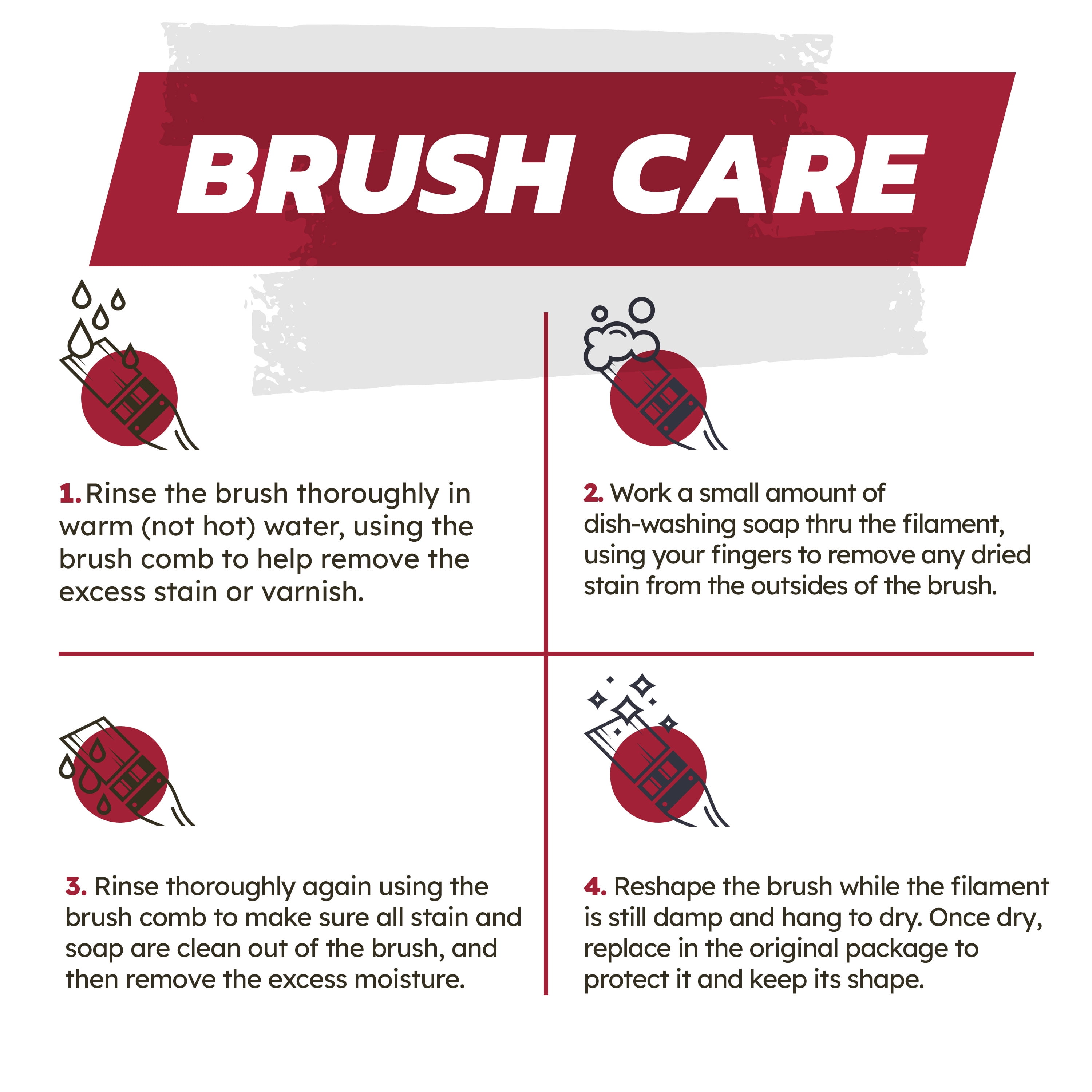 BRUSH CARE

1. Rinse the brush thoroughly in warm (not hot) water, using the brush comb to help remove the excess stain or varnish.

2. Work a small amount of dish-washing soap thru the filament, using your fingers to remove any dried stain from the outsides of the brush.

3. Rinse thoroughly again using the brush comb to make sure all stain and soap are clean out of the brush, and then remove the excess moisture.

4. Reshape the brush while the filament is still damp and hang to dry. Once dry, replace in the original package to protect it and keep its shape.