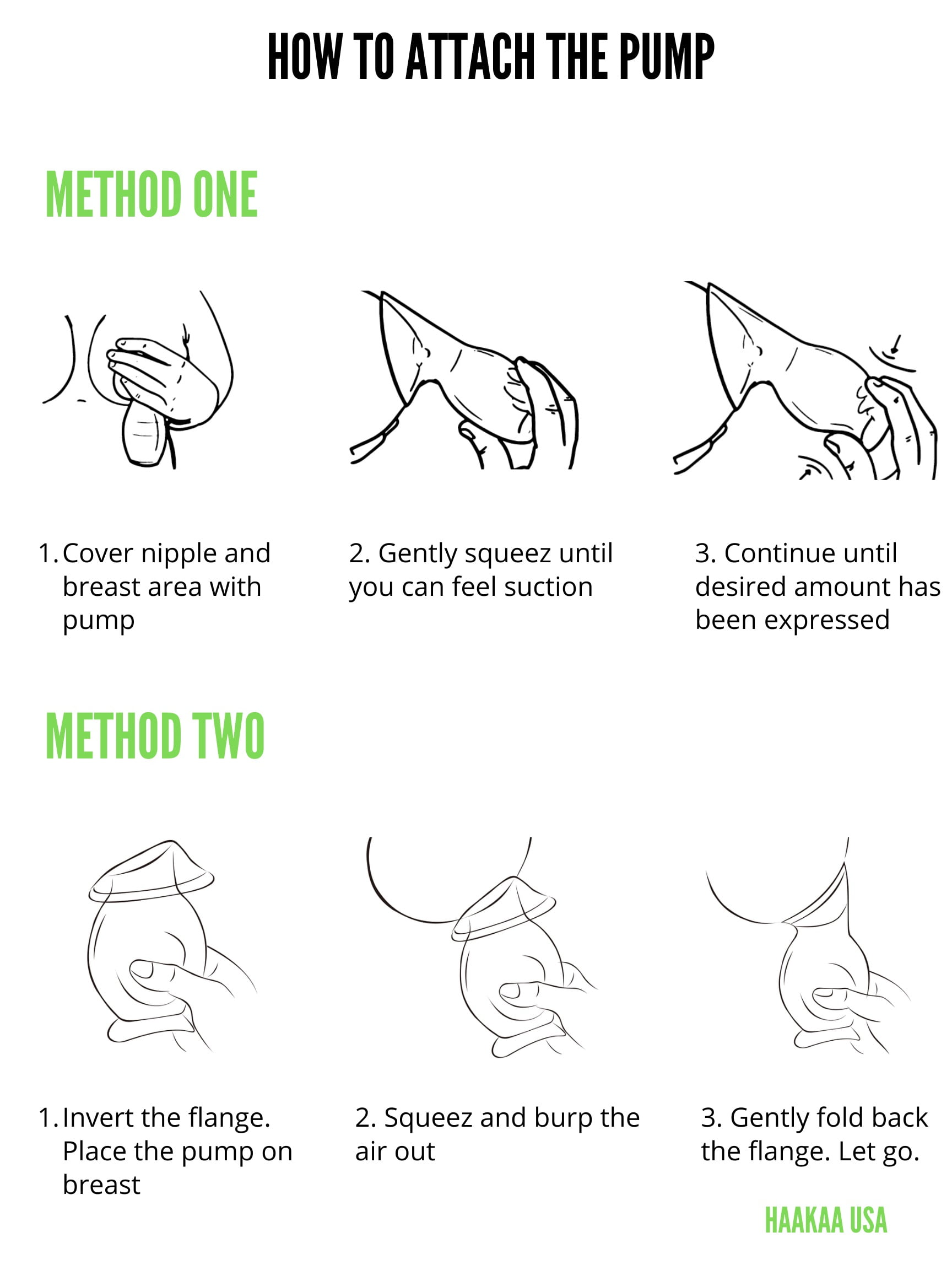 HOW TO ATTACH THE PUMP

METHOD ONE

1. Cover nipple and breast area with pump

2. Gently squeez until you can feel suction

3. Continue until desired amount has been expressed

METHOD TWO

1. Invert the flange. Place the pump on breast

2. Squeez and burp the air out

3. Gently fold back the flange. Let go.

HAAKAA USA