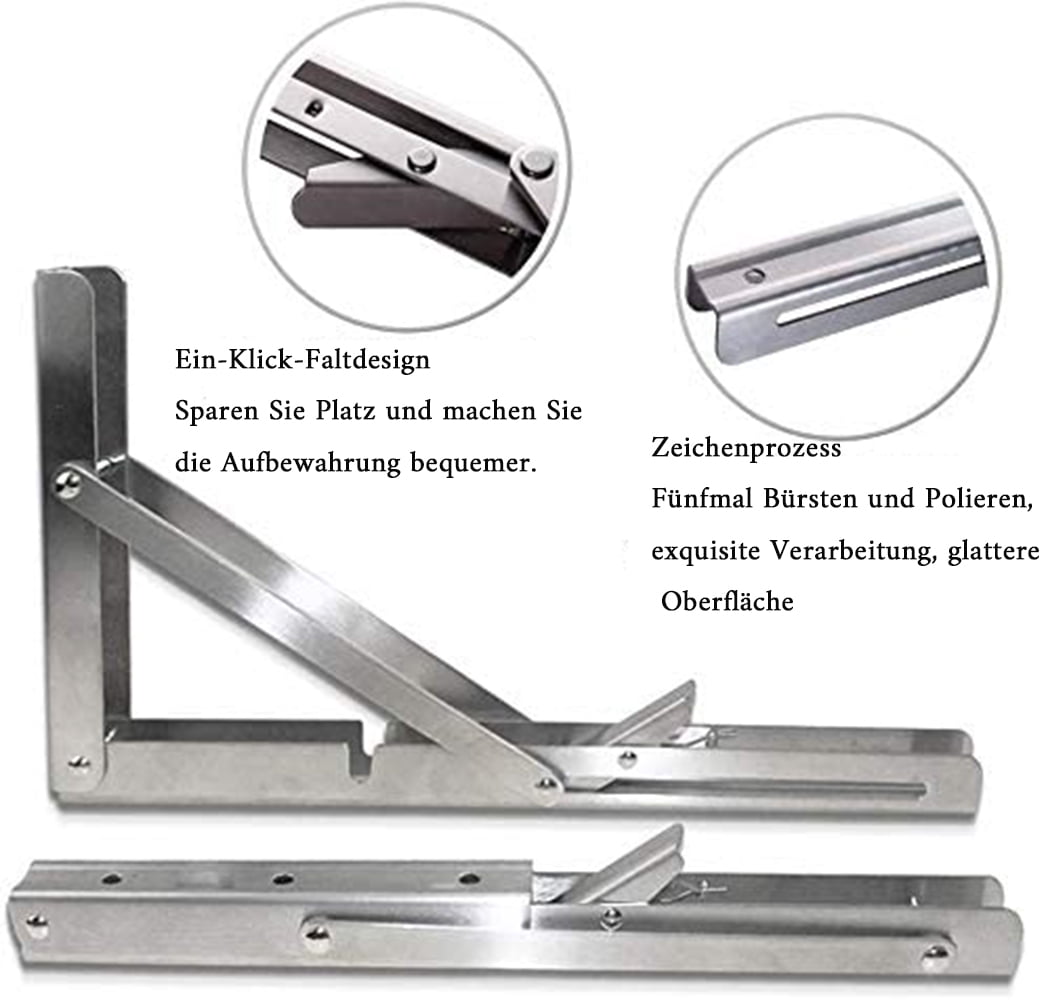 Ein-Klick-Faltdesign
Sparen Sie Platz und machen Sie die Aufbewahrung bequemer.

Zeichenprozess
Fünfmal Bürsten und Polieren, exquisite Verarbeitung, glattere Oberfläche