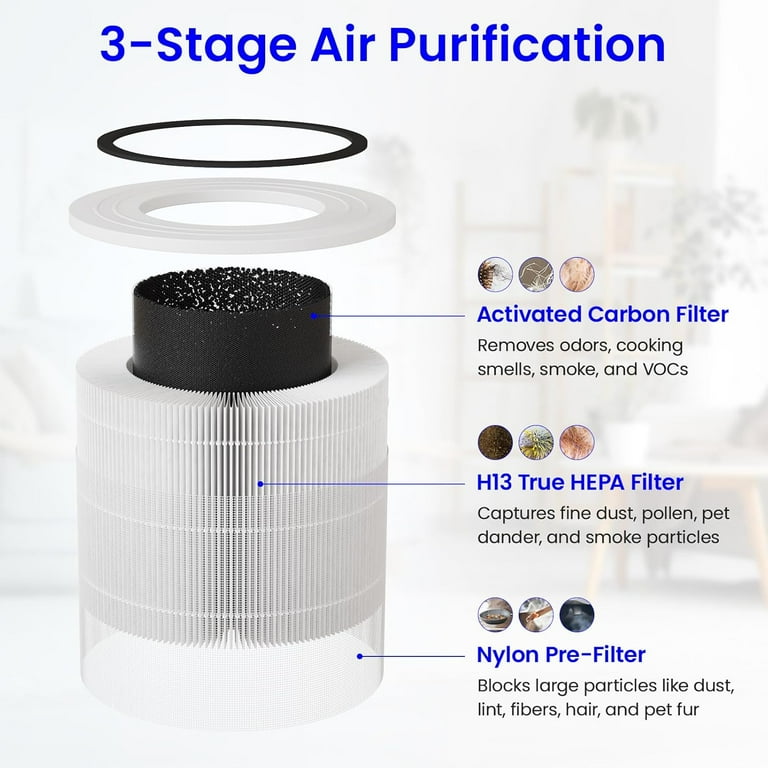 3-Stage Air Purification

Activated Carbon Filter
Removes odors, cooking smells, smoke, and VOCs

H13 True HEPA Filter
Captures fine dust, pollen, pet dander, and smoke particles

Nylon Pre-Filter
Blocks large particles like dust, lint, fibers, hair, and pet fur