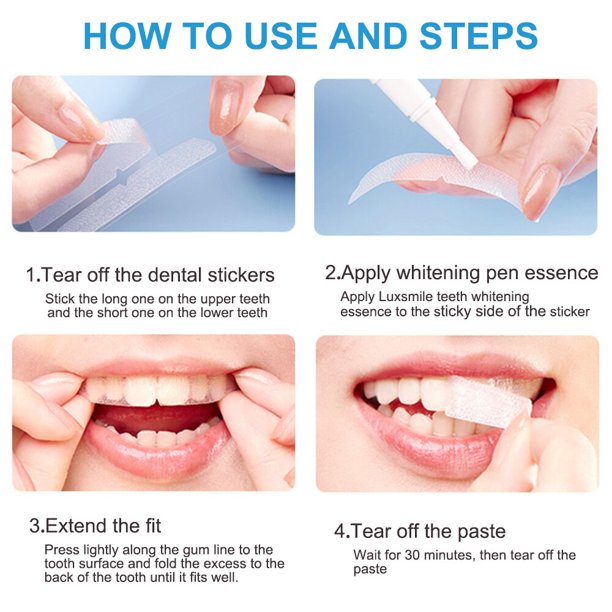 HOW TO USE AND STEPS

1.Tear off the dental stickers

Stick the long one on the upper teeth and the short one on the lower teeth

2.Apply whitening pen essence

Apply Luxsmile teeth whitening essence to the sticky side of the sticker

3.Extend the fit

Press lightly along the gum line to the tooth surface and fold the excess to the back of the tooth until it fits well.

4.Tear off the paste

Wait for 30 minutes, then tear off the paste