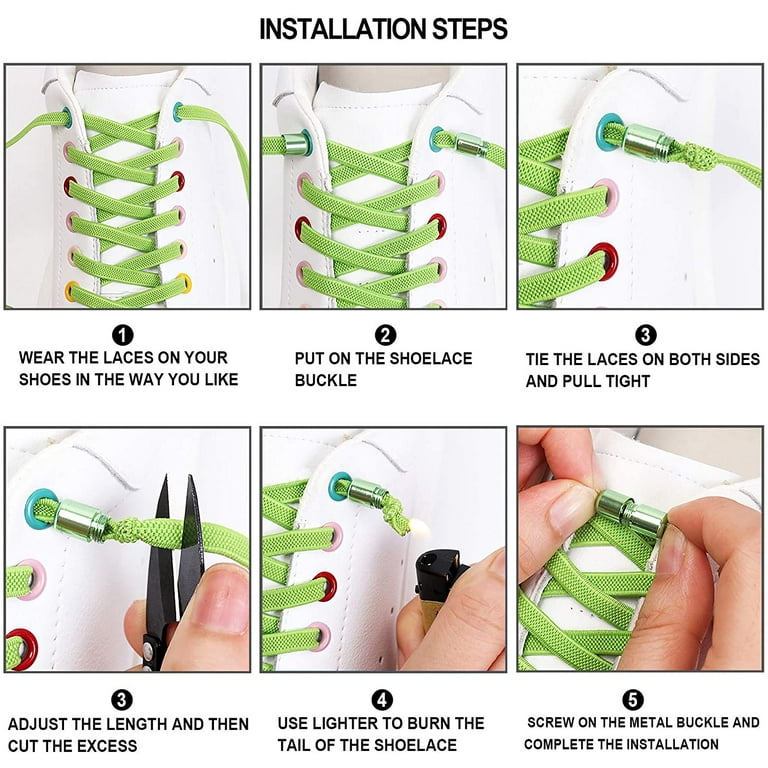 INSTALLATION STEPS

1
WEAR THE LACES ON YOUR SHOES IN THE WAY YOU LIKE

2
PUT ON THE SHOELACE BUCKLE

3
TIE THE LACES ON BOTH SIDES AND PULL TIGHT

3
ADJUST THE LENGTH AND THEN CUT THE EXCESS

4
USE LIGHTER TO BURN THE TAIL OF THE SHOELACE

5
SCREW ON THE METAL BUCKLE AND COMPLETE THE INSTALLATION