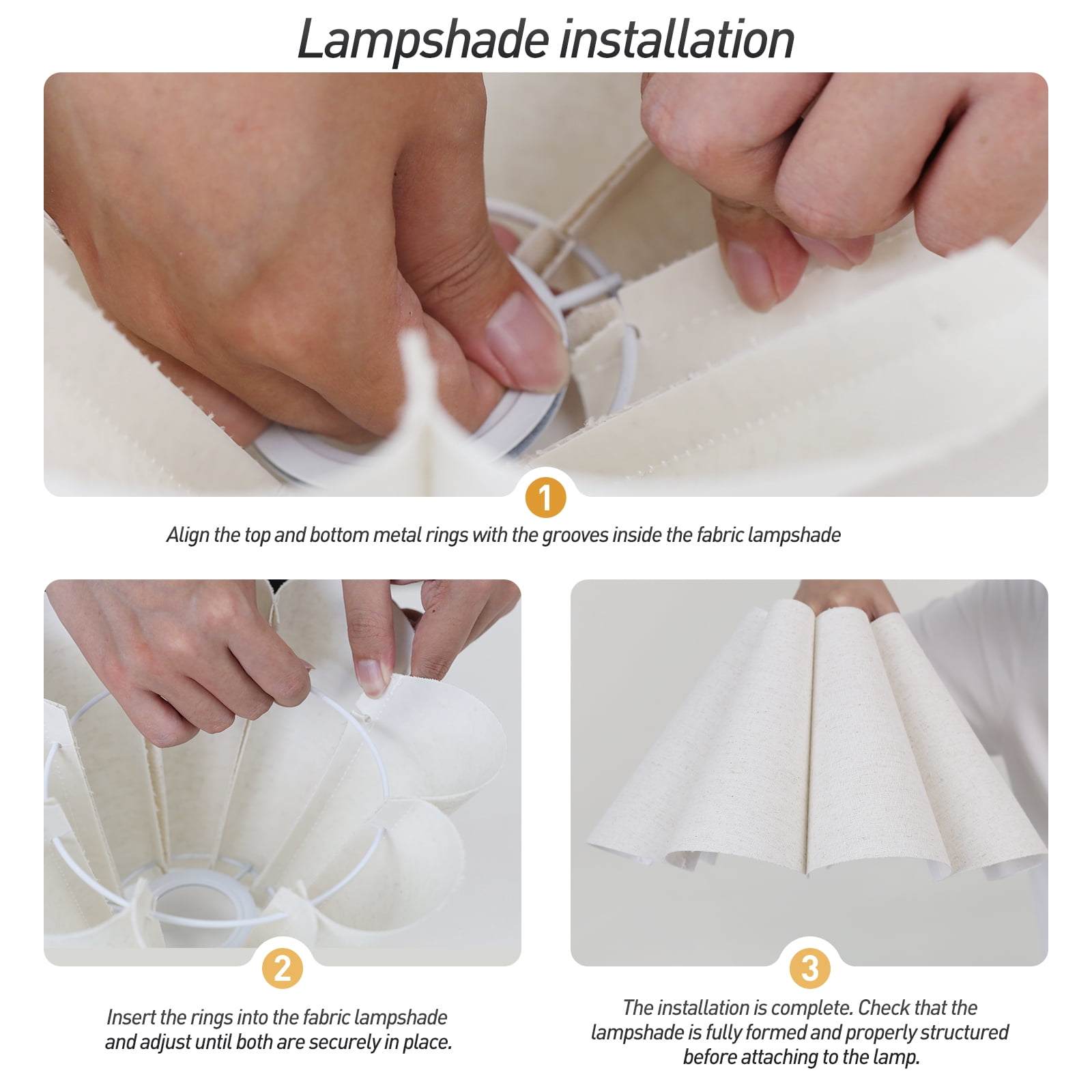 Lampshade installation

1

Align the top and bottom metal rings with the grooves inside the fabric lampshade

2

Insert the rings into the fabric lampshade and adjust until both are securely in place.

3

The installation is complete. Check that the lampshade is fully formed and properly structured before attaching to the lamp.