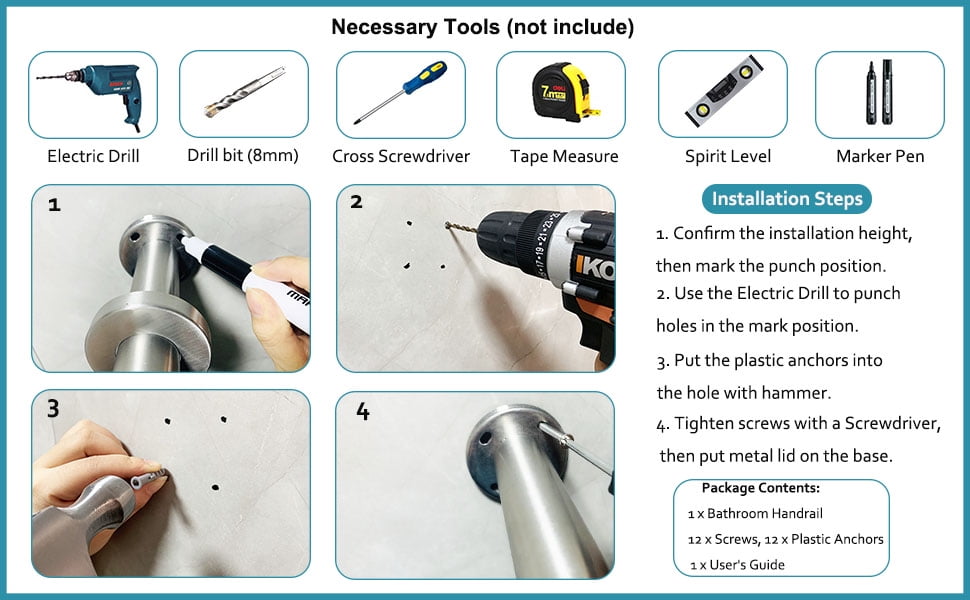 Necessary Tools (not include)

Electric Drill

Drill bit (8mm)

Cross Screwdriver

Tape Measure

Spirit Level

Marker Pen

1

2

3

4

Installation Steps

1. Confirm the installation height, then mark the punch position.

2. Use the Electric Drill to punch holes in the mark position.

3. Put the plastic anchors into the hole with hammer.

4. Tighten screws with a Screwdriver, then put metal lid on the base.

Package Contents:
1 x Bathroom Handrail
12 x Screws, 12 x Plastic Anchors
1 x User's Guide