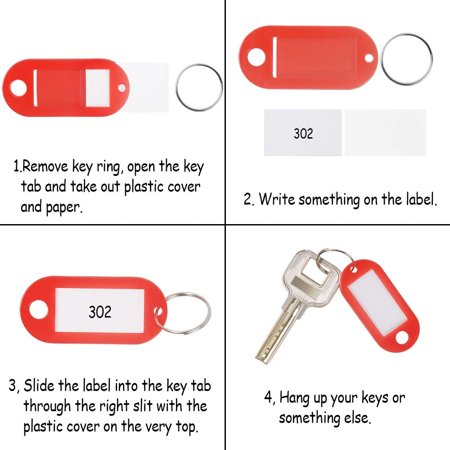 1.Remove key ring, open the key tab and take out plastic cover and paper.

302

2. Write something on the label.

302

3, Slide the label into the key tab through the right slit with the plastic cover on the very top.

4, Hang up your keys or something else.