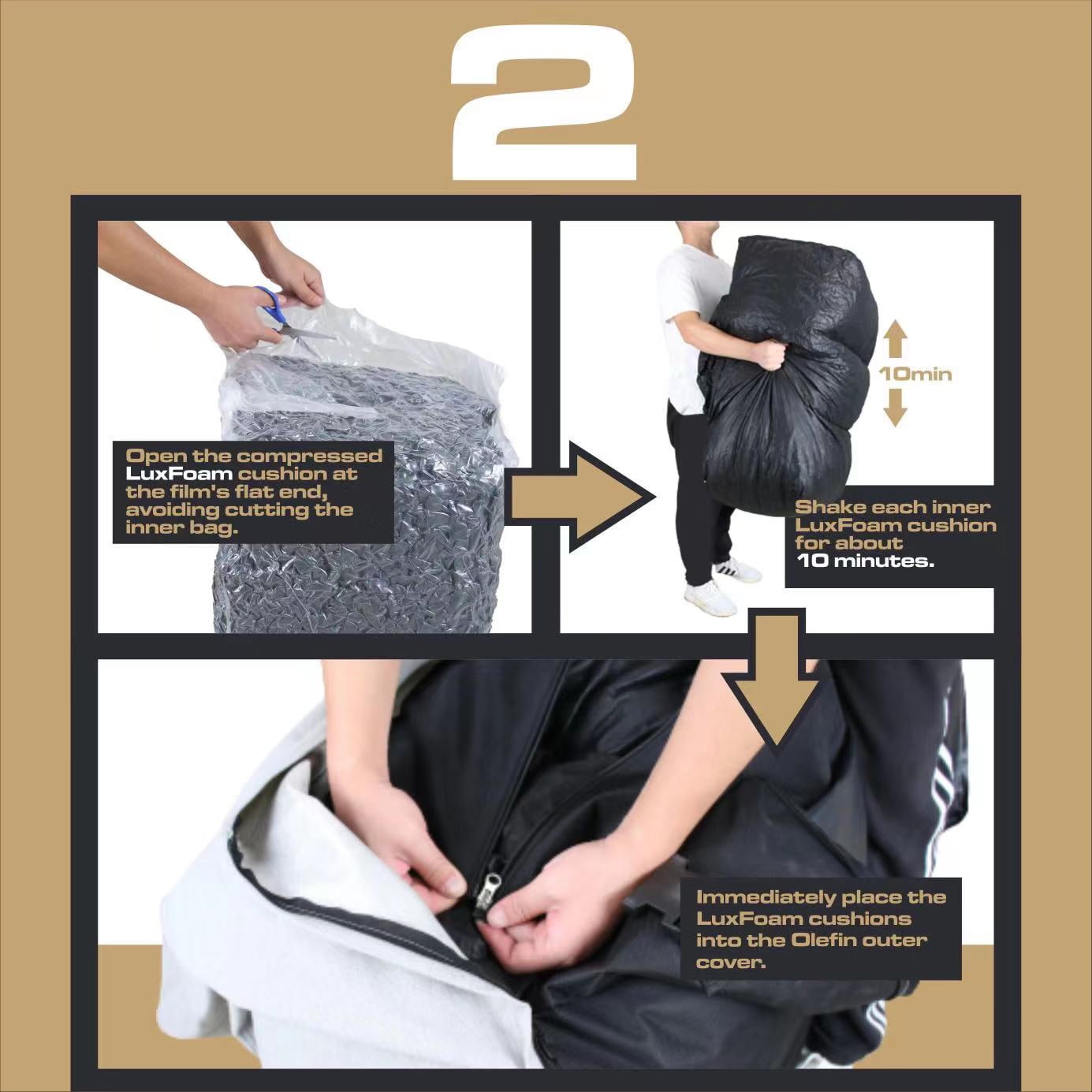 2

Open the compressed LuxFoam cushion at the film's flat end, avoiding cutting the inner bag.

10min

Shake each inner LuxFoam cushion for about 10 minutes.

Immediately place the LuxFoam cushions into the Olefin outer cover.