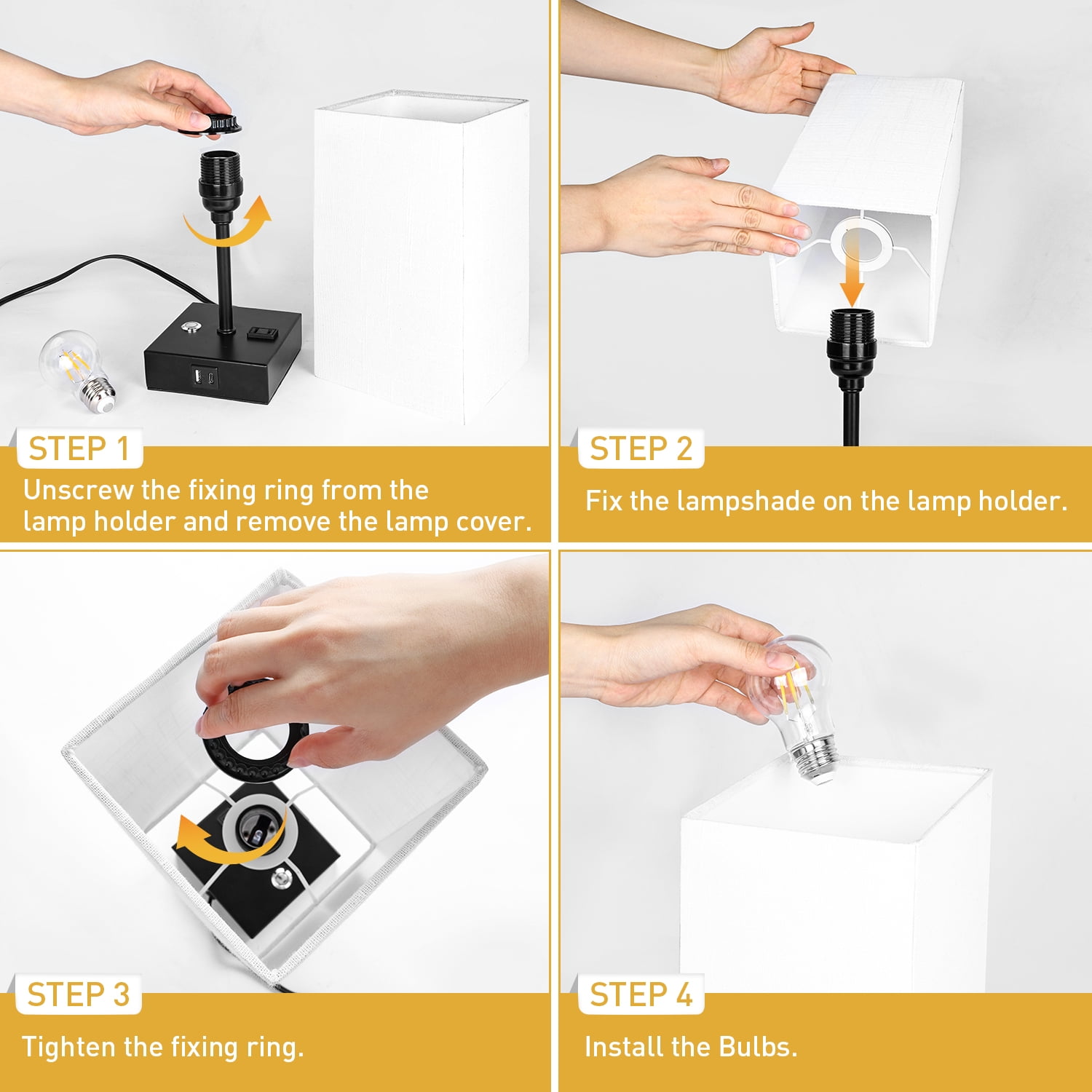 STEP 1
Unscrew the fixing ring from the lamp holder and remove the lamp cover.

STEP 2
Fix the lampshade on the lamp holder.

STEP 3
Tighten the fixing ring.

STEP 4
Install the Bulbs.