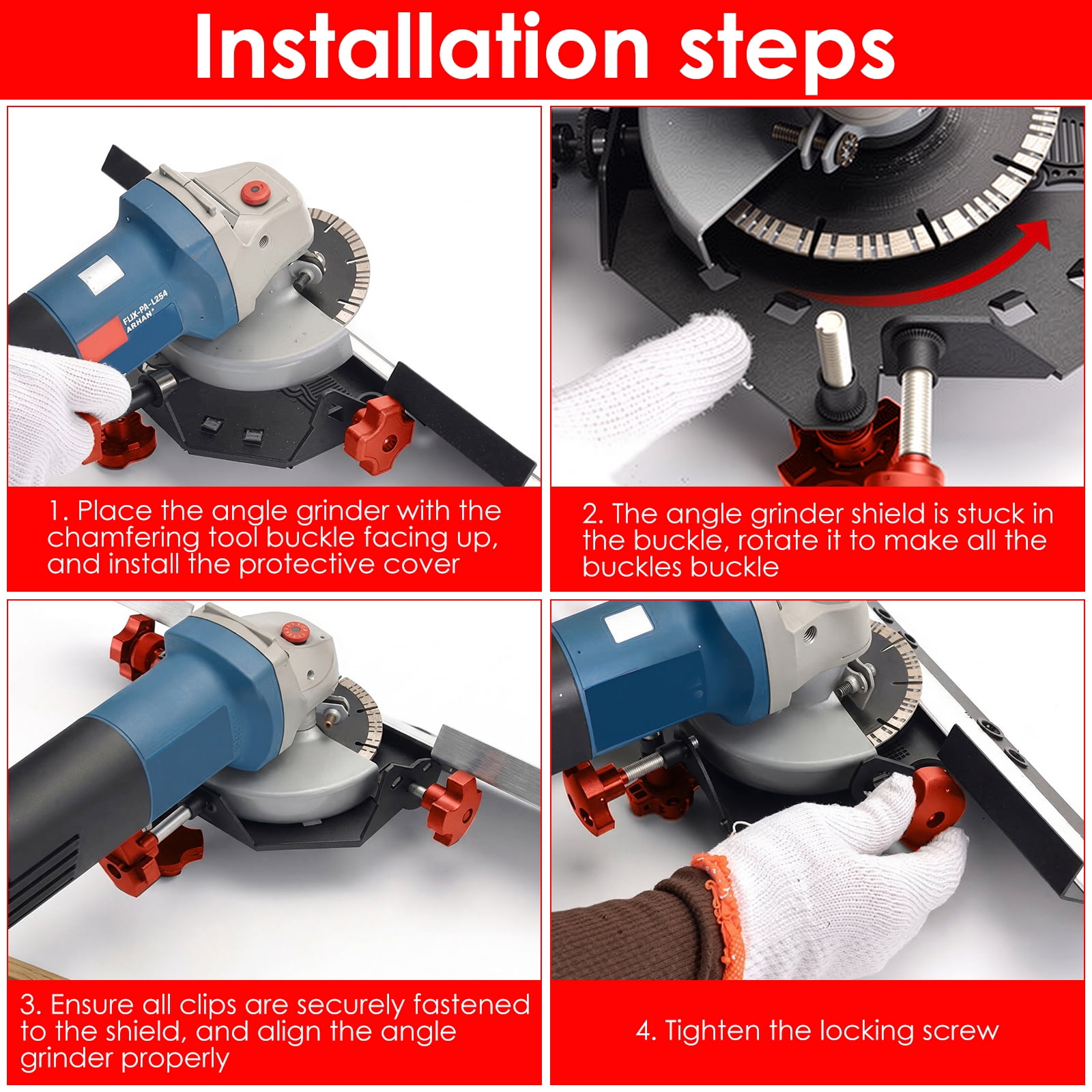 Installation steps

FUX-PA-L254
ARHAN

1. Place the angle grinder with the chamfering tool buckle facing up, and install the protective cover

2. The angle grinder shield is stuck in the buckle, rotate it to make all the buckles buckle

3. Ensure all clips are securely fastened to the shield, and align the angle grinder properly

4. Tighten the locking screw