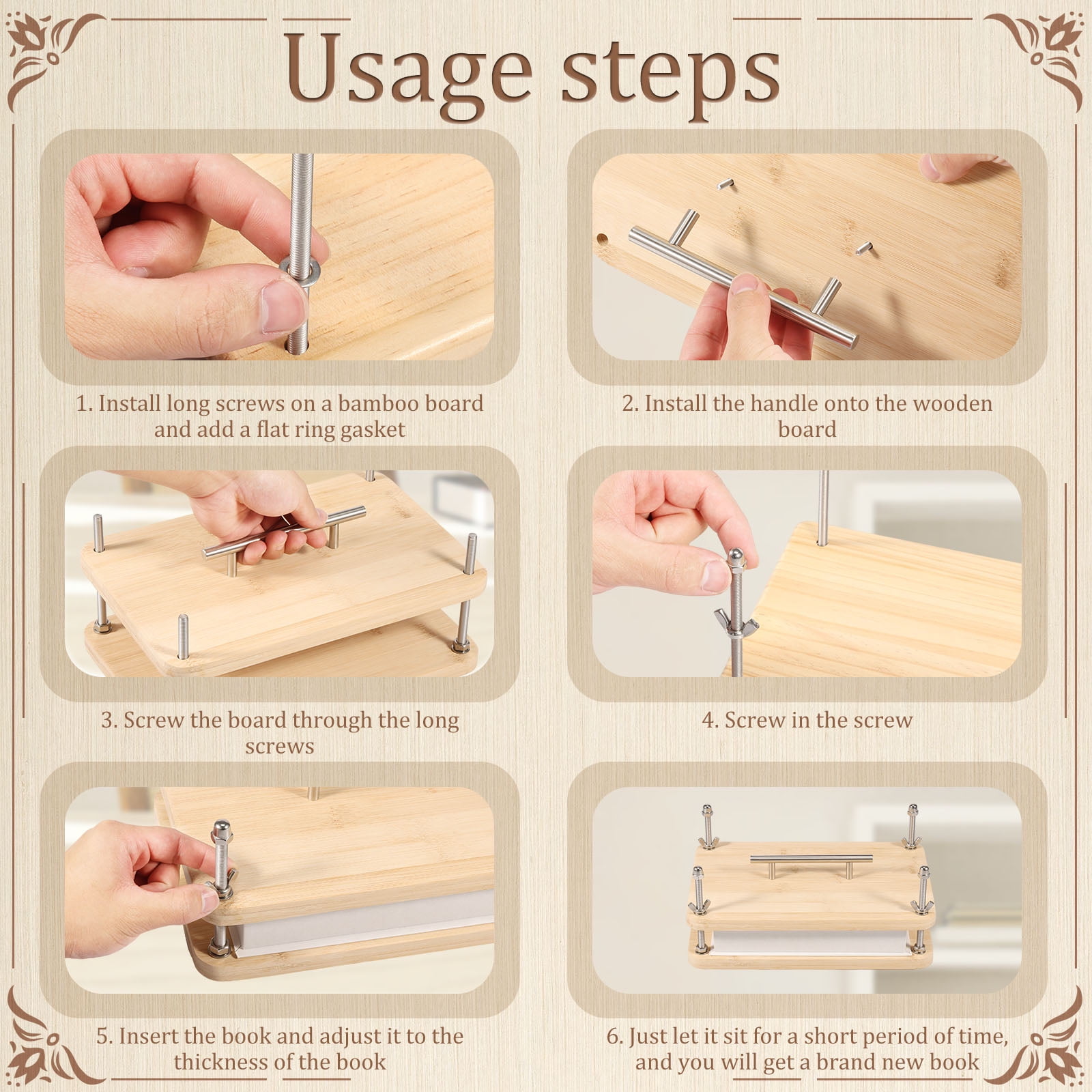 Usage steps

1. Install long screws on a bamboo board and add a flat ring gasket

2. Install the handle onto the wooden board

3. Screw the board through the long screws

4. Screw in the screw

5. Insert the book and adjust it to the thickness of the book

6. Just let it sit for a short period of time, and you will get a brand new book