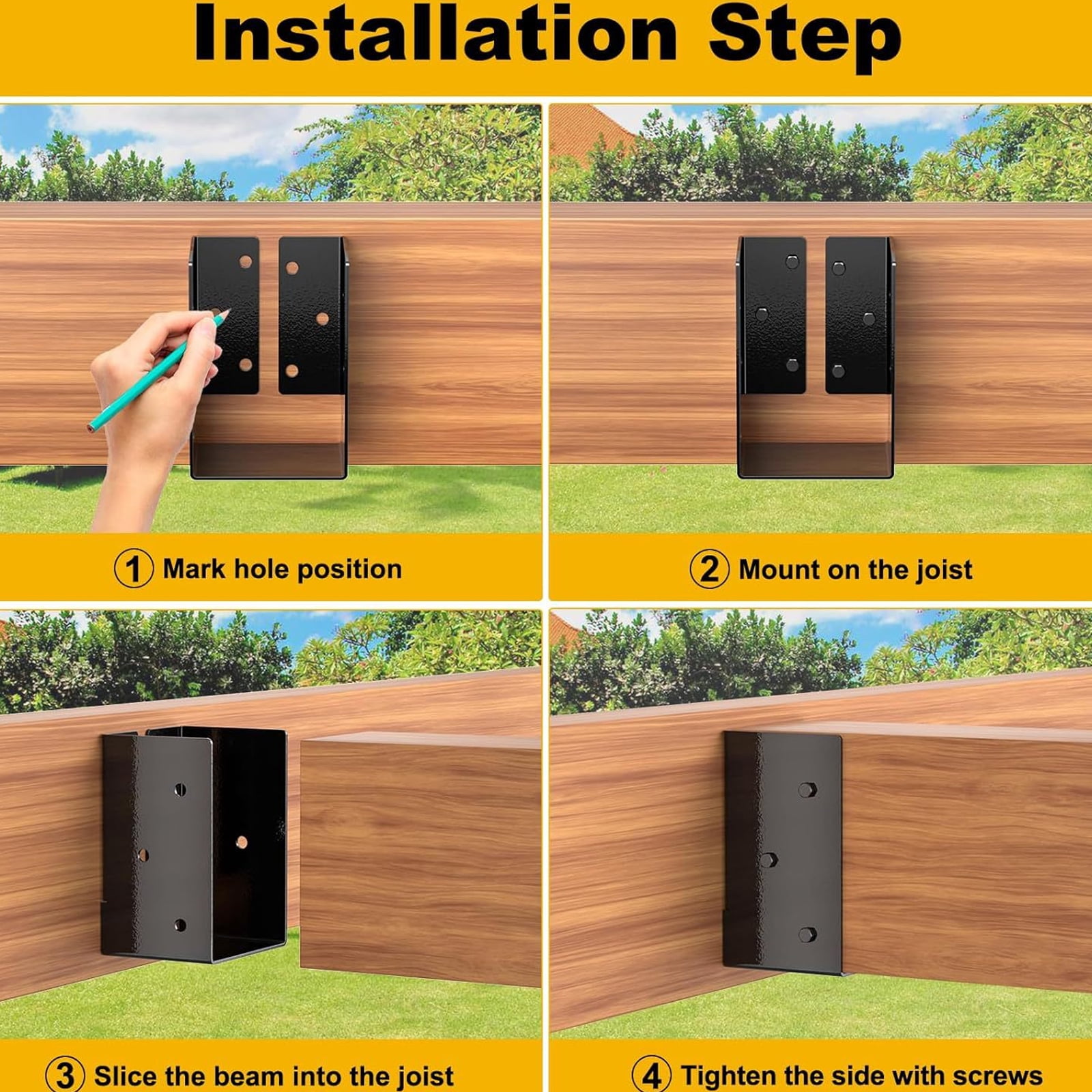 Installation Step

1 Mark hole position

2 Mount on the joist

3 Slice the beam into the joist

4 Tighten the side with screws