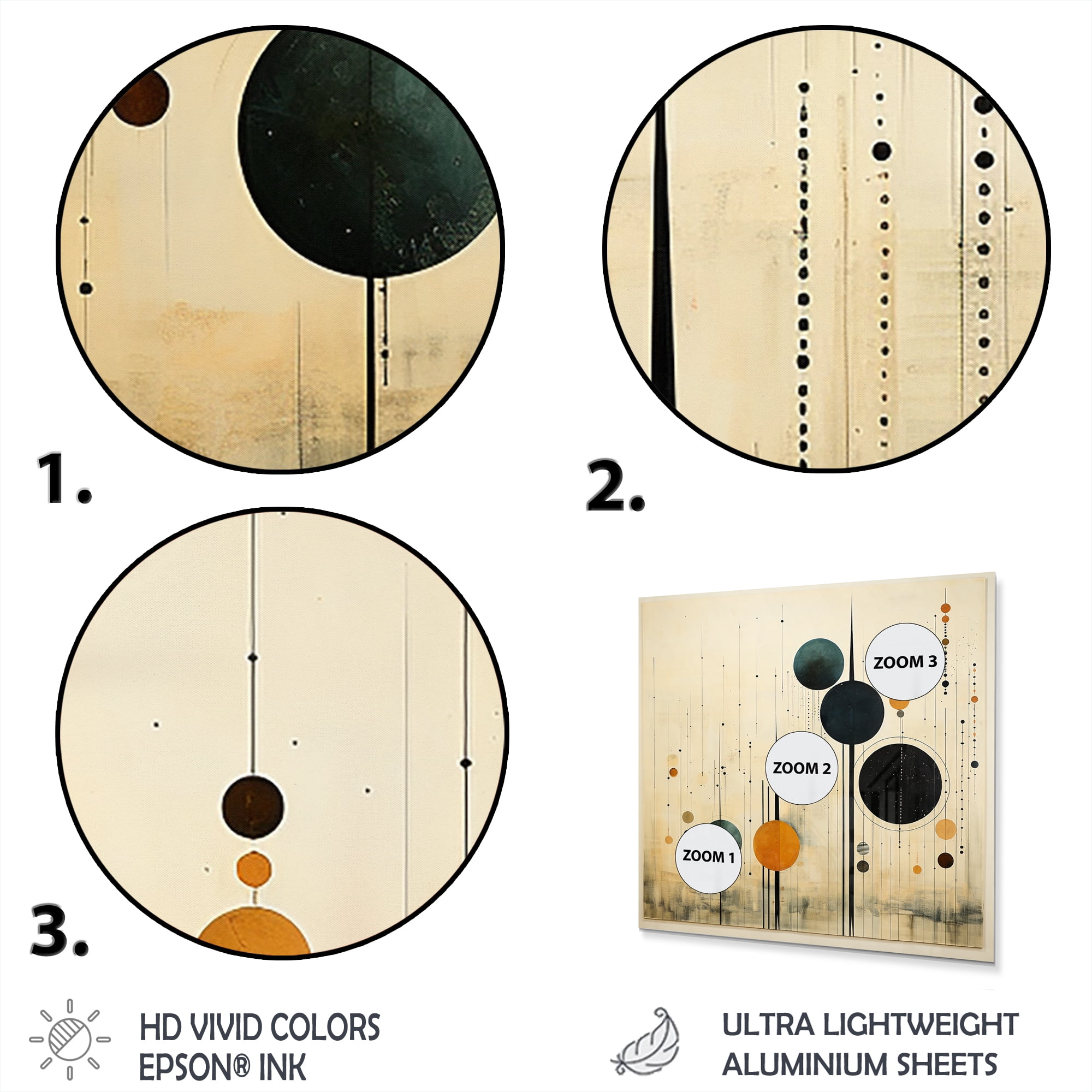 1.

2.

3.

ZOOM 3

ZOOM 2

ZOOM 1

HD VIVID COLORS
EPSON® INK

ULTRA LIGHTWEIGHT
ALUMINIUM SHEETS