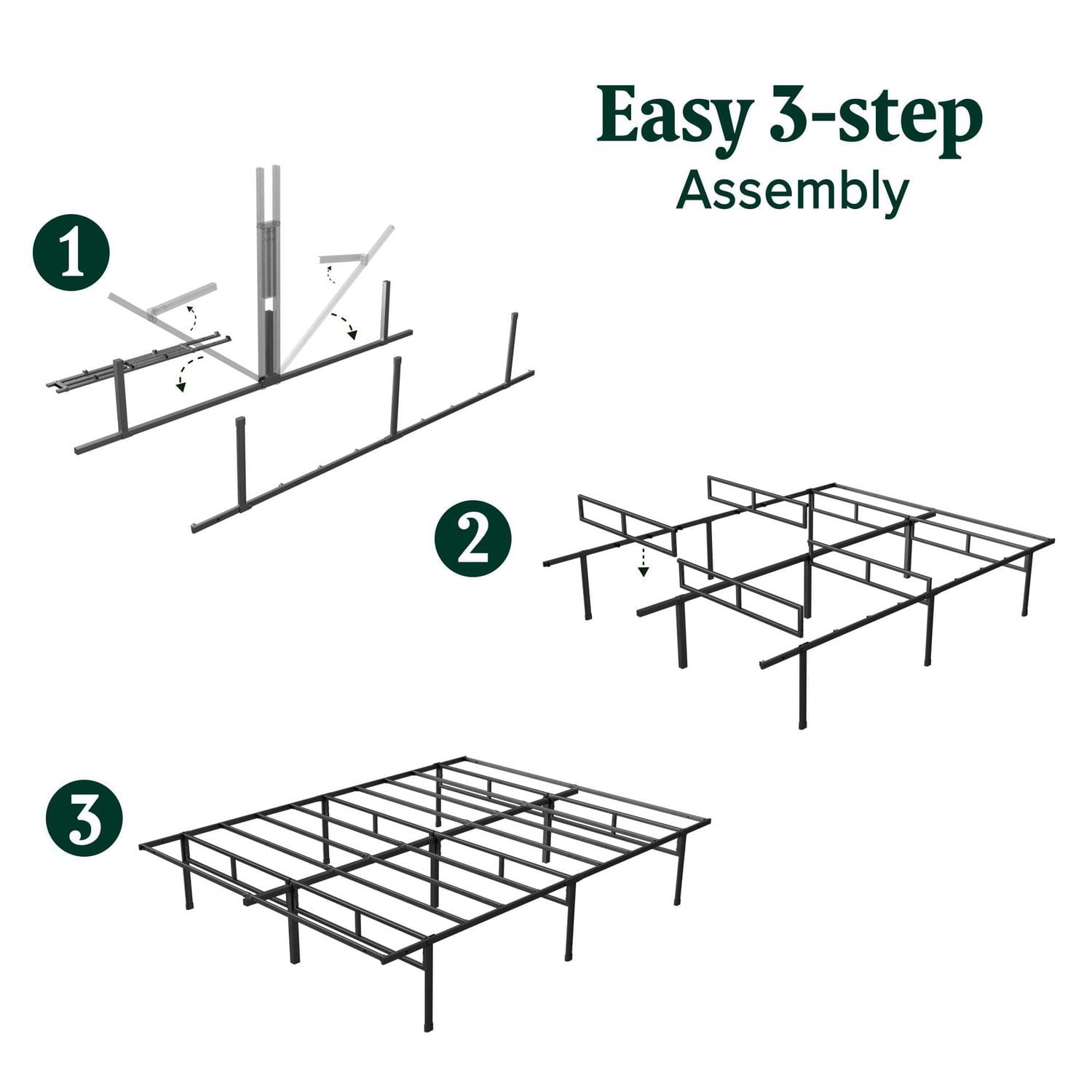 Easy 3-step
Assembly

1

2

3