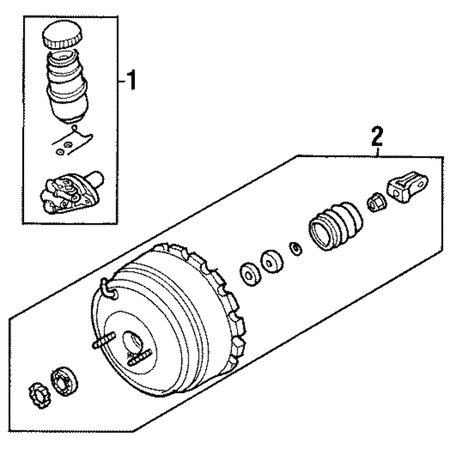 1
2