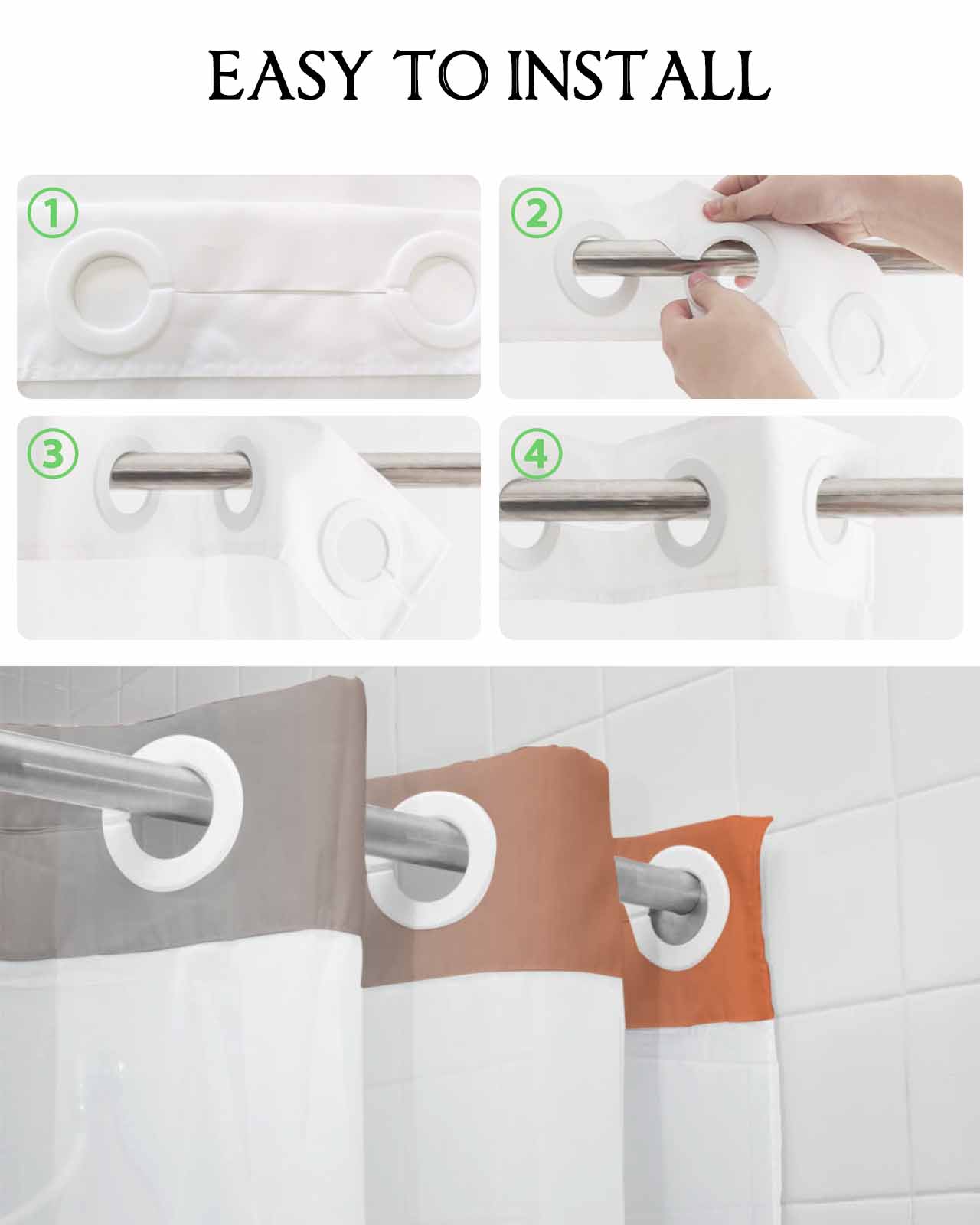 EASY TO INSTALL

①

②

③

④