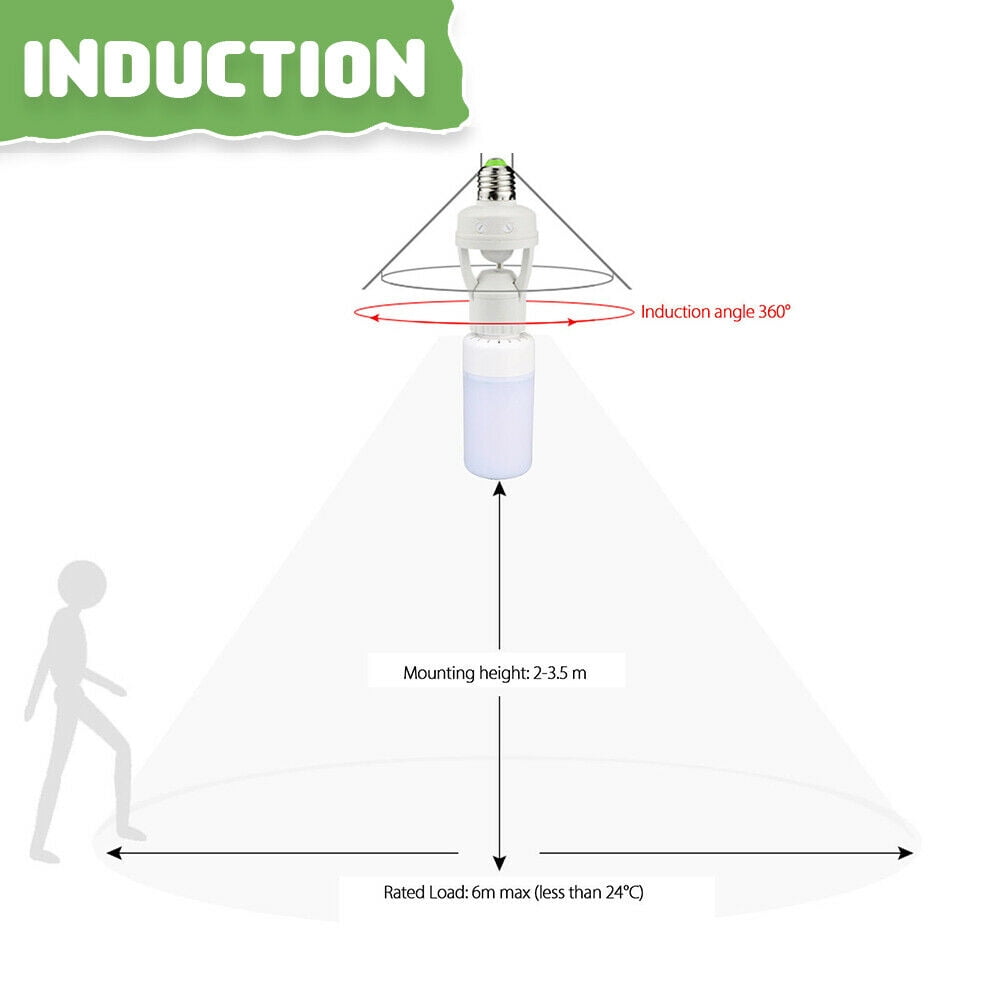 INDUCTION

Induction angle 360°

Mounting height: 2-3.5 m

Rated Load: 6m max (less than 24°C)