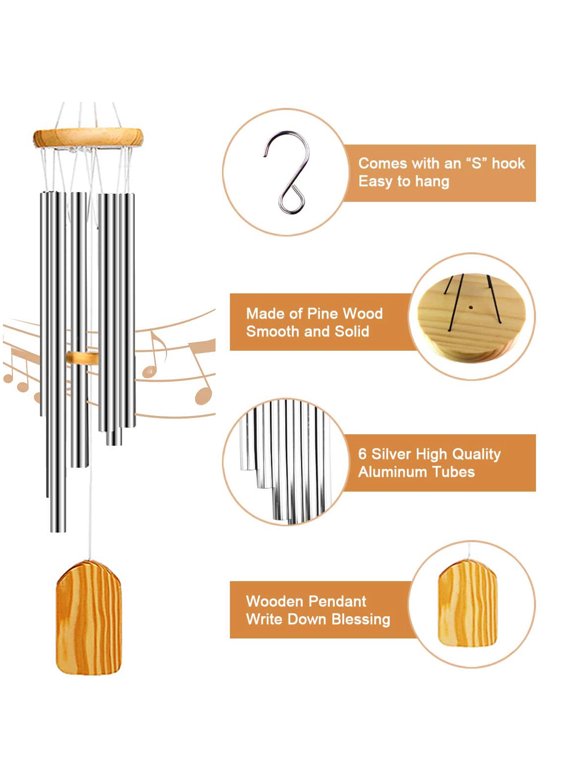 Comes with an “S” hook
Easy to hang

Made of Pine Wood
Smooth and Solid

6 Silver High Quality
Aluminum Tubes

Wooden Pendant
Write Down Blessing