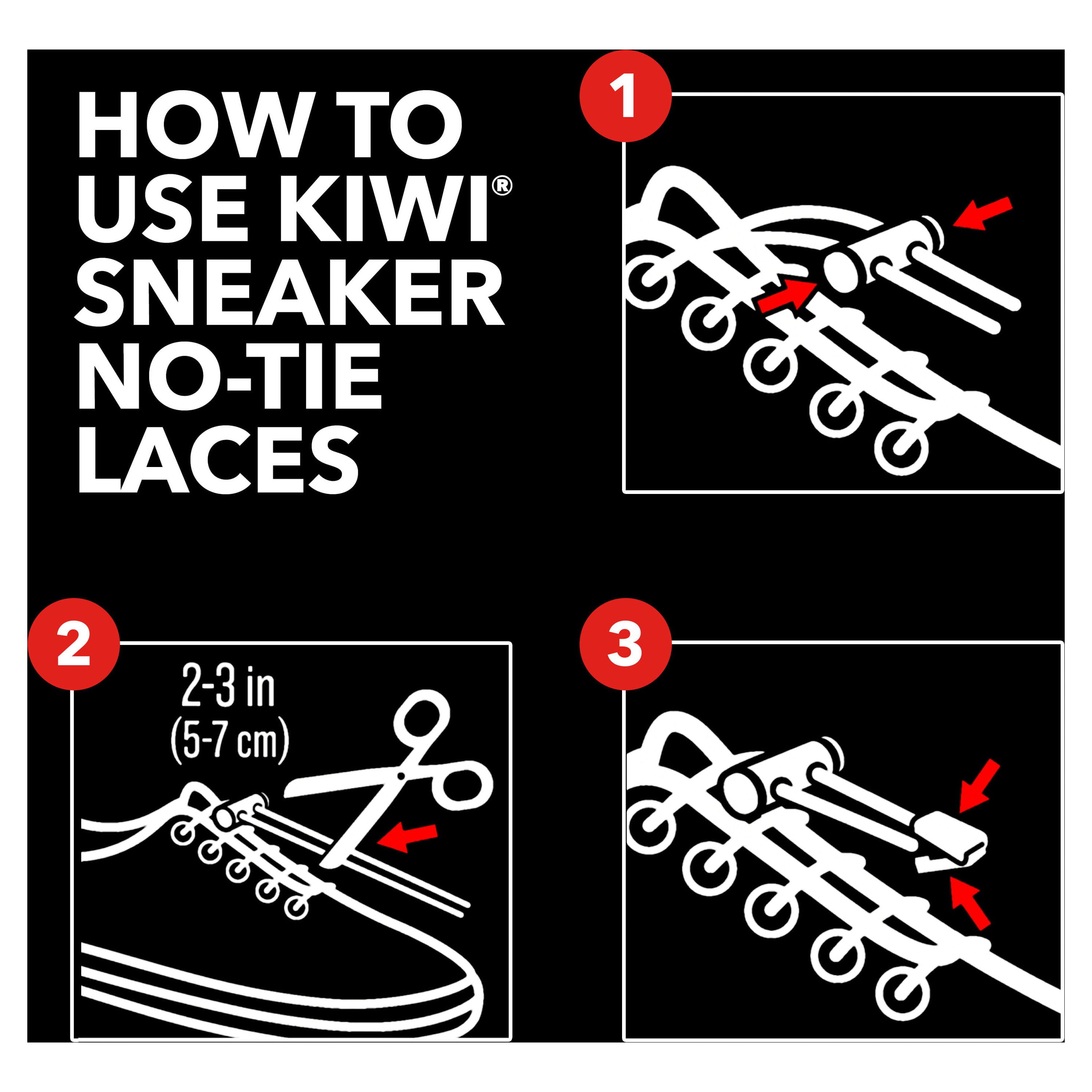 HOW TO USE KIWI® SNEAKER NO-TIE LACES

1

2

2-3 in (5-7 cm)

3