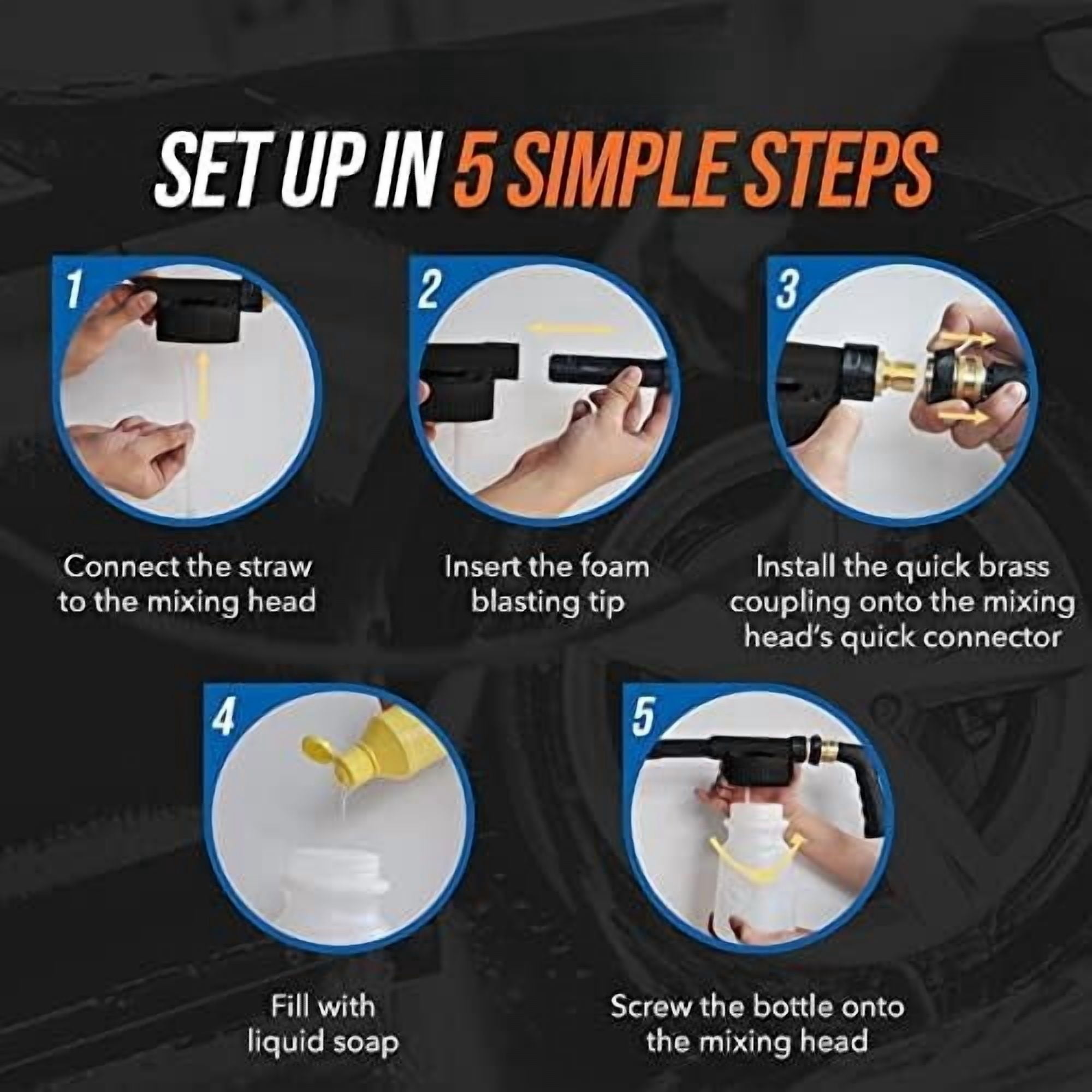 SET UP IN 5 SIMPLE STEPS

1

Connect the straw to the mixing head

2

Insert the foam blasting tip

3

Install the quick brass coupling onto the mixing head's quick connector

4

Fill with liquid soap

5

Screw the bottle onto the mixing head