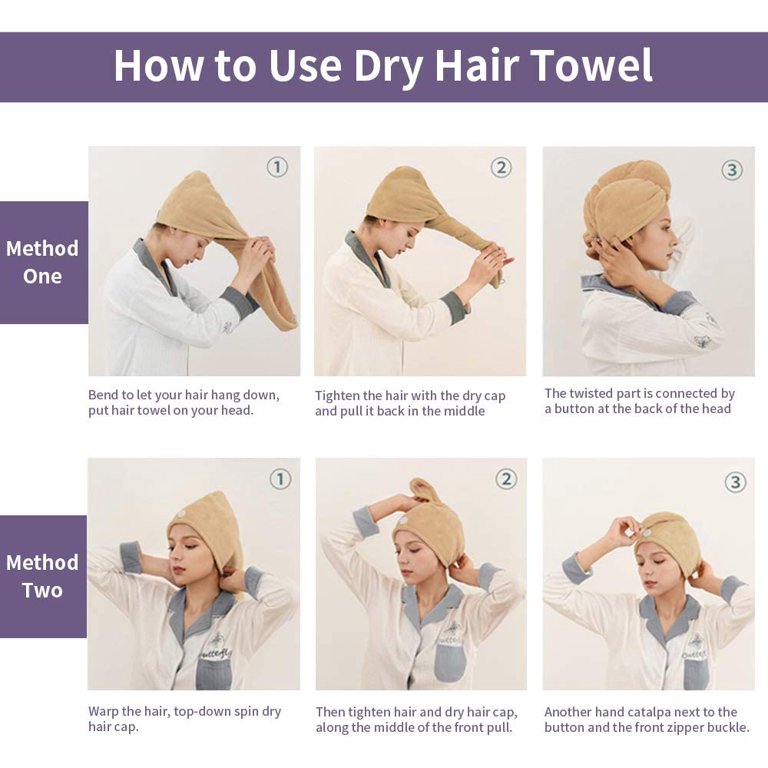 How to Use Dry Hair Towel

Method One

①

Bend to let your hair hang down, put hair towel on your head.

②

Tighten the hair with the dry cap and pull it back in the middle

③

The twisted part is connected by a button at the back of the head

Method Two

①

Warp the hair, top-down spin dry hair cap.

②

Then tighten hair and dry hair cap, along the middle of the front pull.

③

Another hand catalpa next to the button and the front zipper buckle.