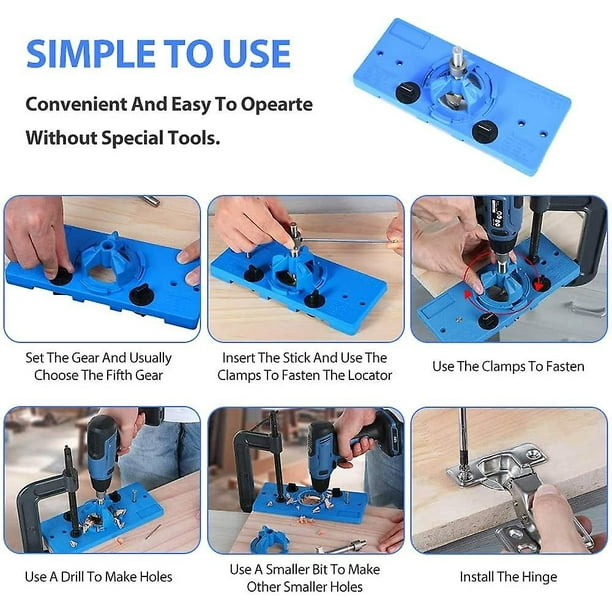 SIMPLE TO USE

Convenient And Easy To Opearte Without Special Tools.

Set The Gear And Usually Choose The Fifth Gear

Insert The Stick And Use The Clamps To Fasten The Locator

Use The Clamps To Fasten

Use A Drill To Make Holes

Use A Smaller Bit To Make Other Smaller Holes

Install The Hinge