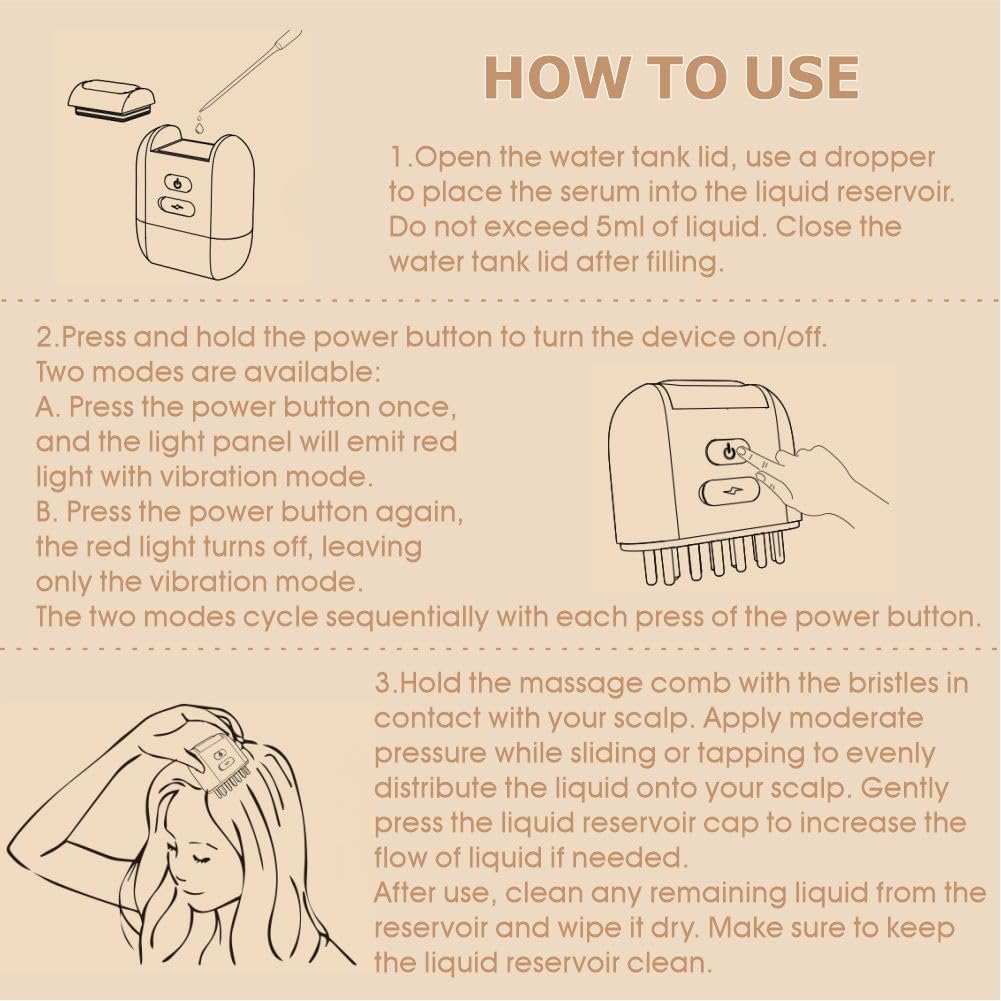 HOW TO USE

1.Open the water tank lid, use a dropper to place the serum into the liquid reservoir. Do not exceed 5ml of liquid. Close the water tank lid after filling.

2.Press and hold the power button to turn the device on/off.
Two modes are available:
A. Press the power button once, and the light panel will emit red light with vibration mode.
B. Press the power button again, the red light turns off, leaving only the vibration mode.
The two modes cycle sequentially with each press of the power button.

3.Hold the massage comb with the bristles in contact with your scalp. Apply moderate pressure while sliding or tapping to evenly distribute the liquid onto your scalp. Gently press the liquid reservoir cap to increase the flow of liquid if needed.
After use, clean any remaining liquid from the reservoir and wipe it dry. Make sure to keep the liquid reservoir clean.