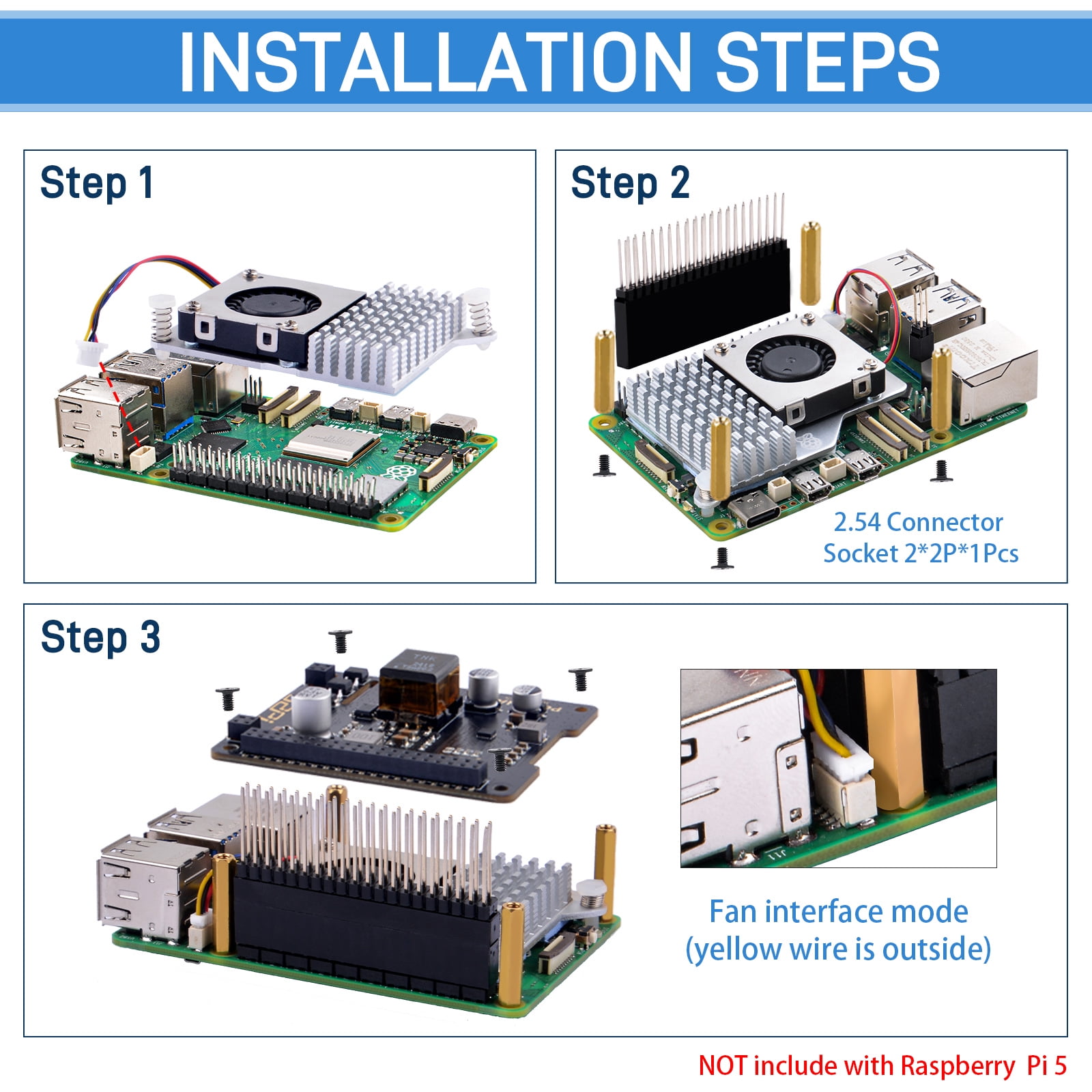 INSTALLATION STEPS

Step 1

Step 2

2.54 Connector Socket 2*2P*1Pcs

Step 3

Fan interface mode (yellow wire is outside)

NOT include with Raspberry Pi 5