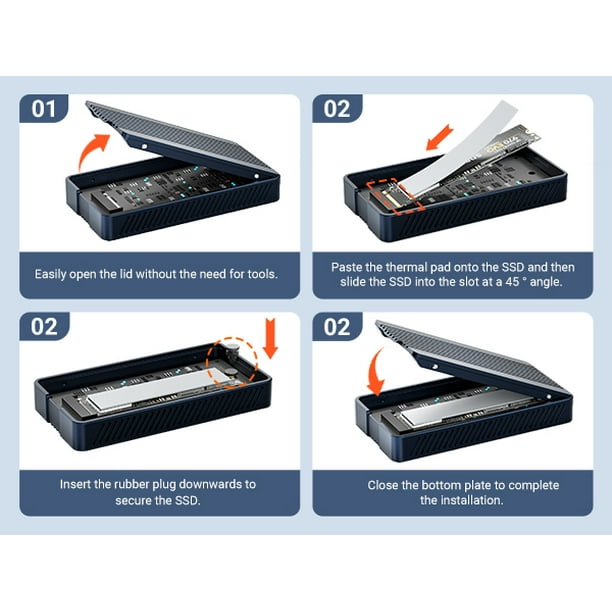 01

Easily open the lid without the need for tools.

02

Paste the thermal pad onto the SSD and then slide the SSD into the slot at a 45 ° angle.

02

Insert the rubber plug downwards to secure the SSD.

02

Close the bottom plate to complete the installation.