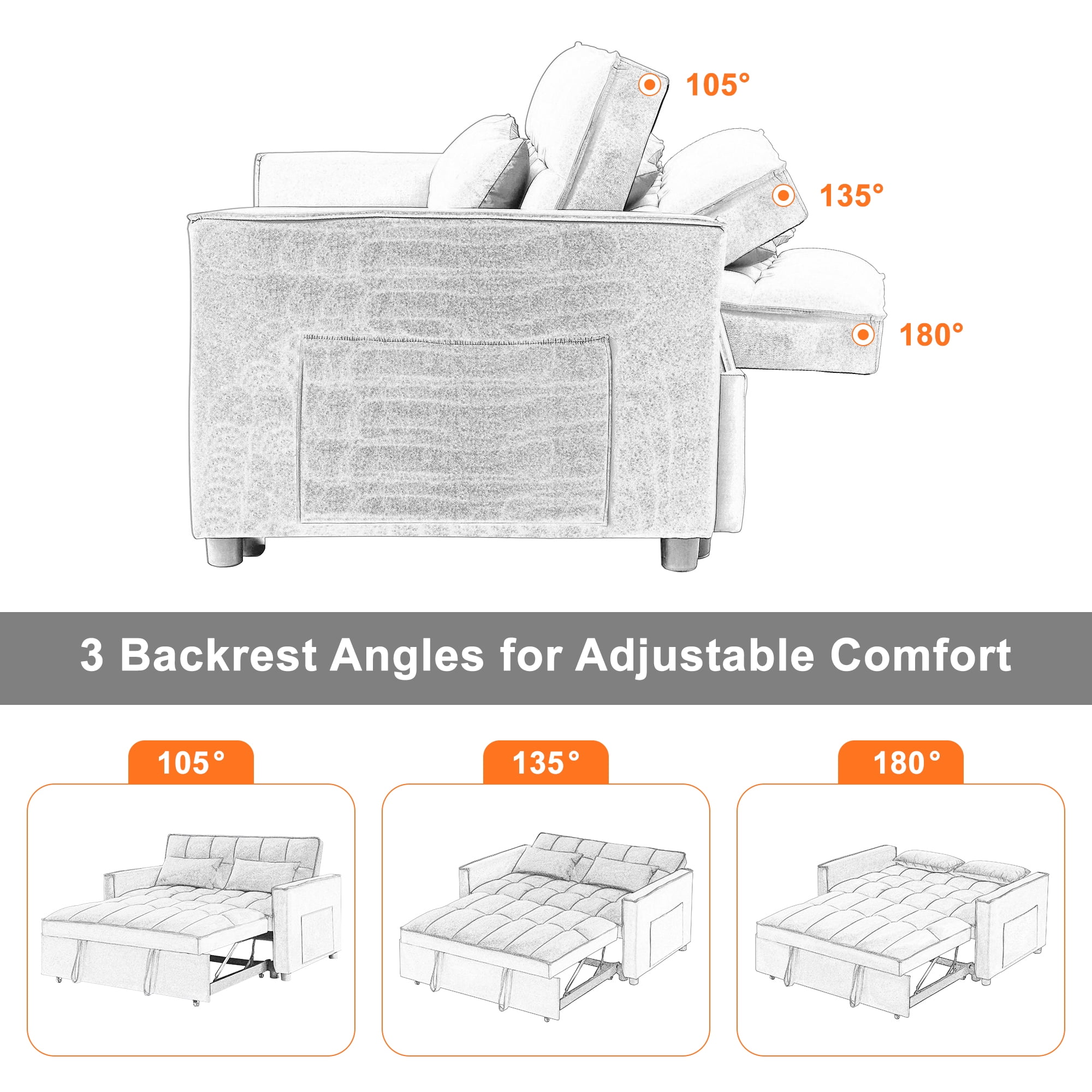 105°
135°
180°

3 Backrest Angles for Adjustable Comfort

105°

135°

180°