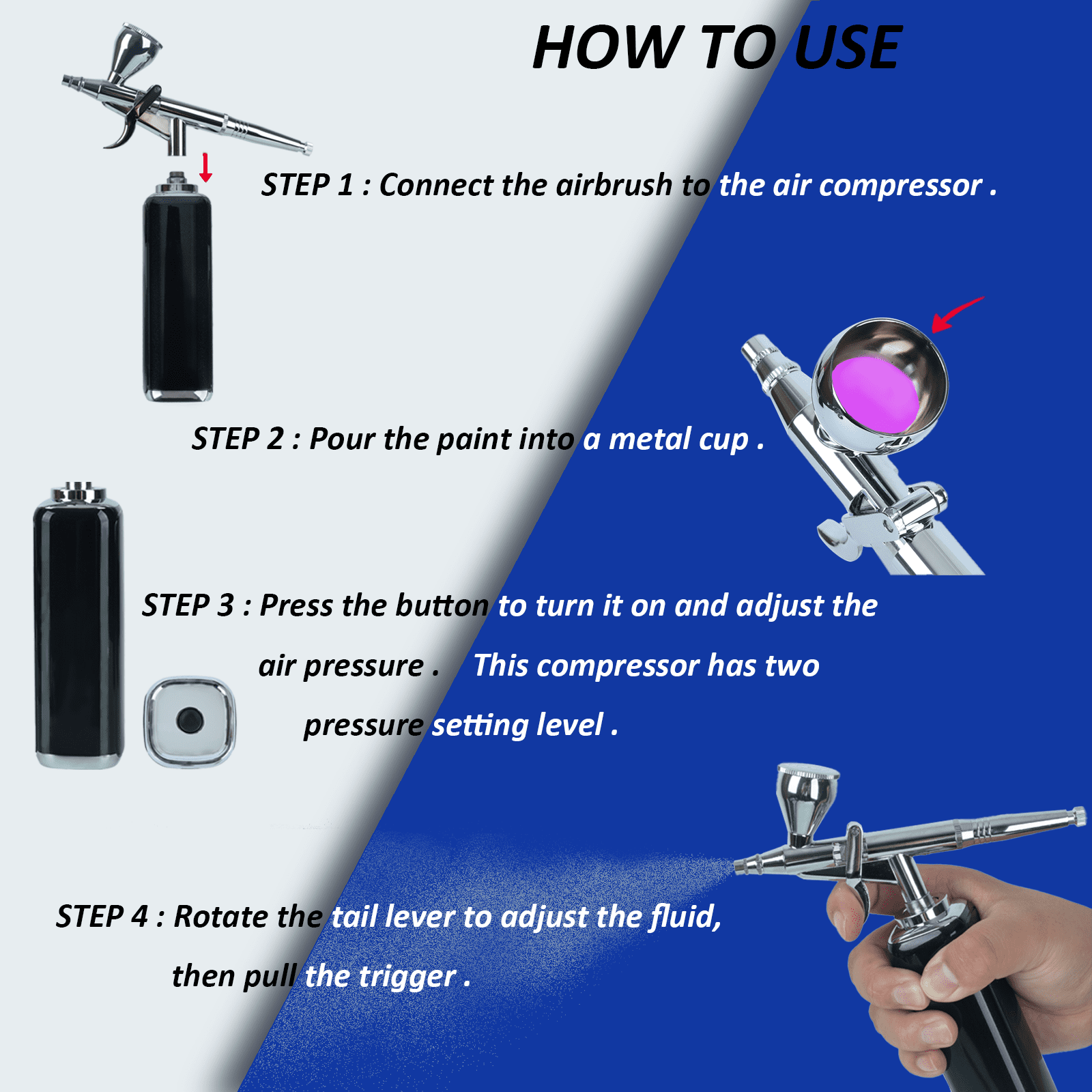 HOW TO USE

STEP 1 : Connect the airbrush to the air compressor .

STEP 2 : Pour the paint into a metal cup .

STEP 3 : Press the button to turn it on and adjust the air pressure . This compressor has two pressure setting level .

STEP 4 : Rotate the tail lever to adjust the fluid, then pull the trigger .