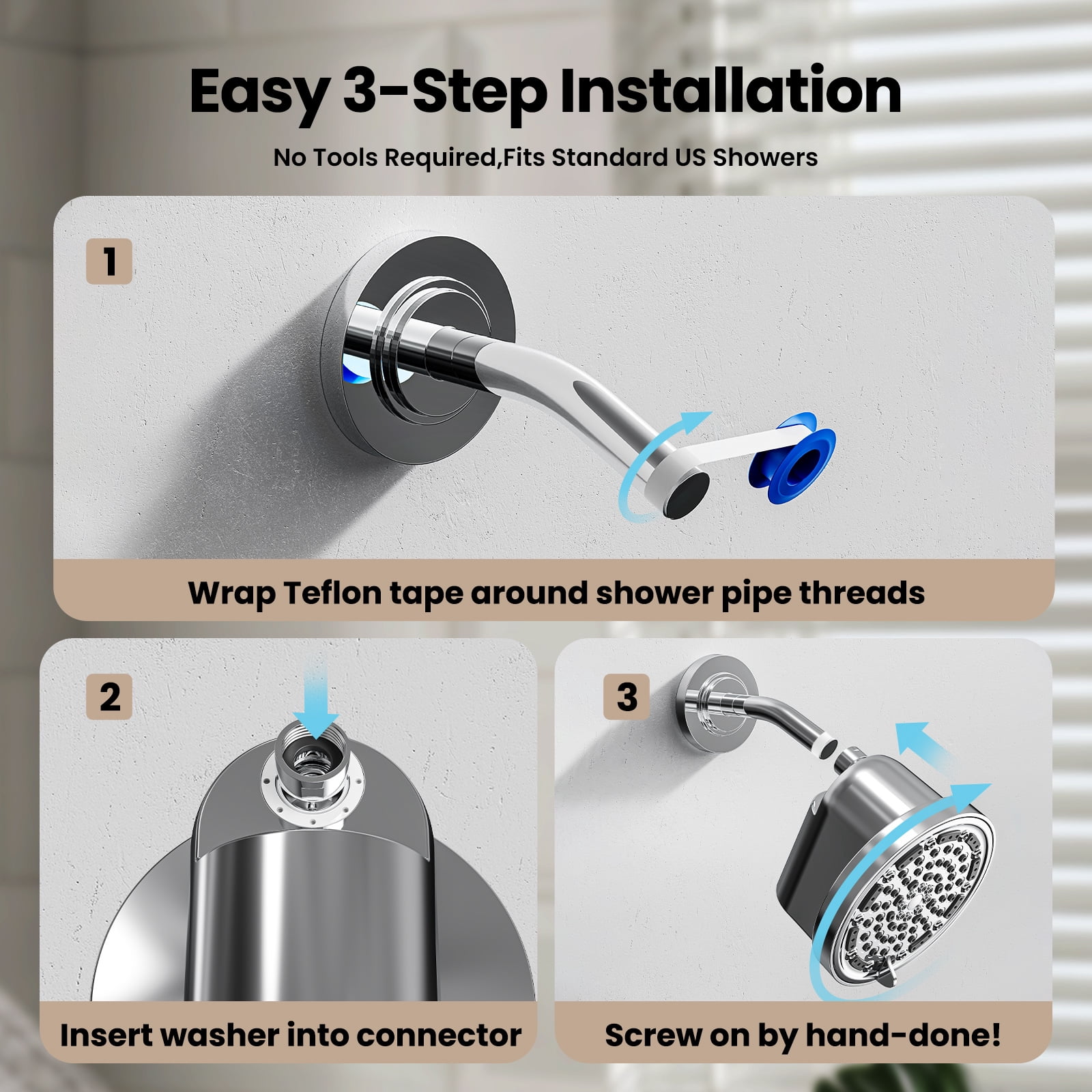 Easy 3-Step Installation

No Tools Required,Fits Standard US Showers

1

Wrap Teflon tape around shower pipe threads

2

Insert washer into connector

3

Screw on by hand-done!