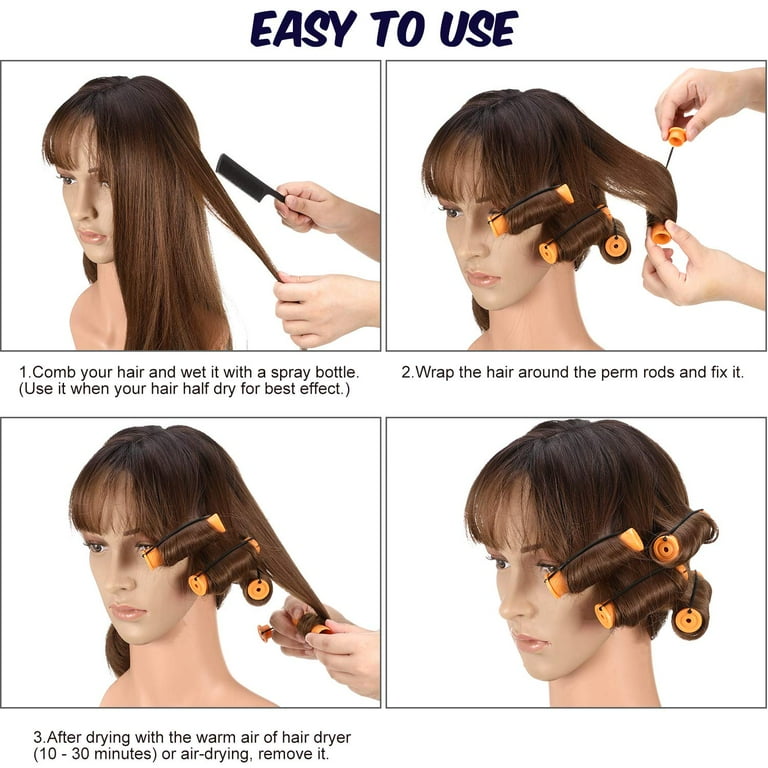 EASY TO USE

1.Comb your hair and wet it with a spray bottle. (Use it when your hair half dry for best effect.)

2.Wrap the hair around the perm rods and fix it.

3.After drying with the warm air of hair dryer (10 - 30 minutes) or air-drying, remove it.