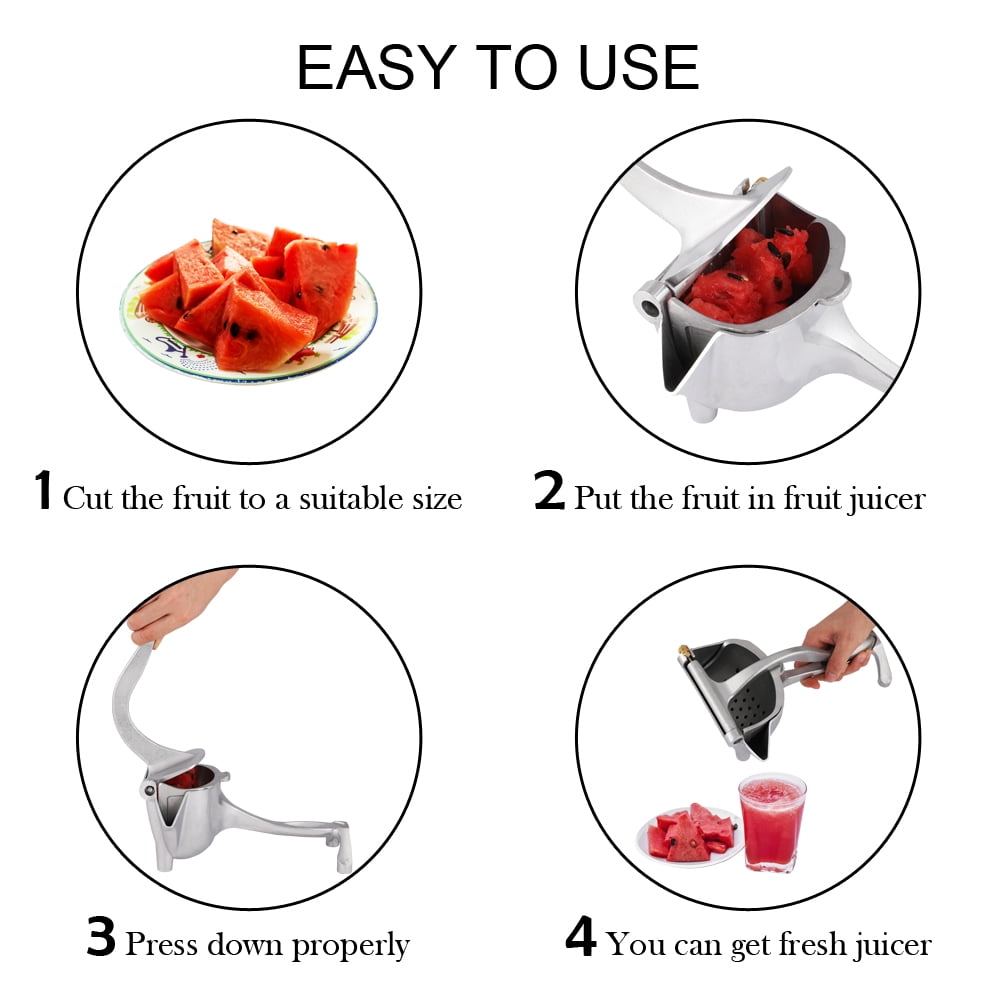 EASY TO USE

1 Cut the fruit to a suitable size

2 Put the fruit in fruit juicer

3 Press down properly

4 You can get fresh juicer